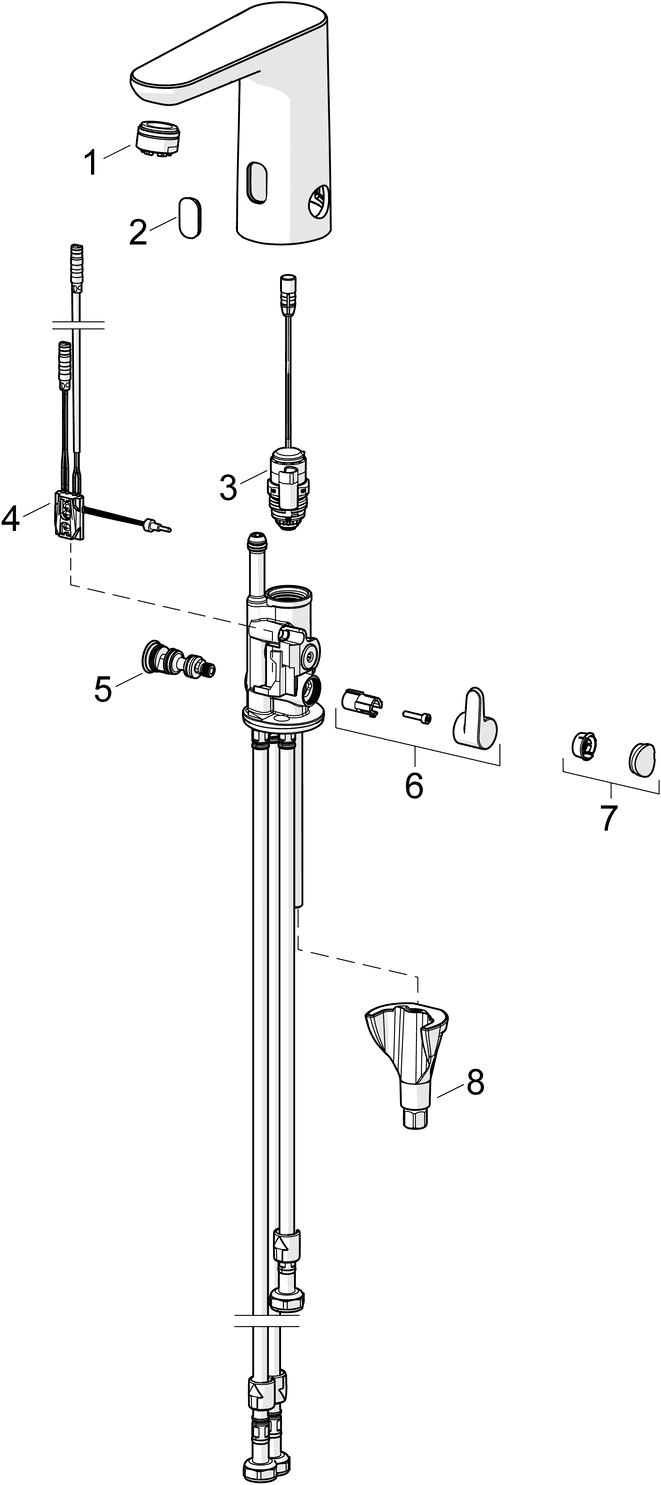 1
2
3
4
5
6
7
8