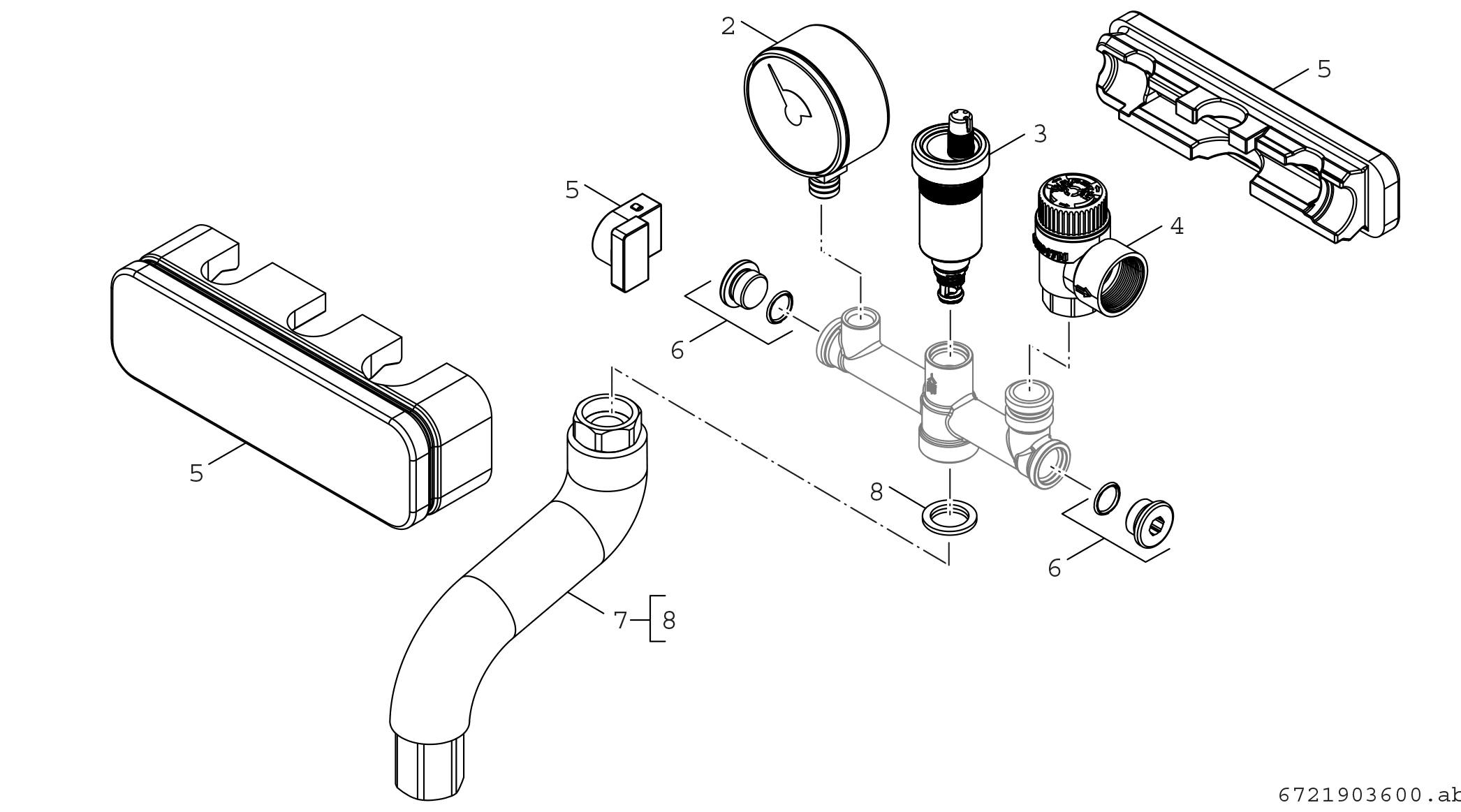 2

5

3

5

4

6

5

8

6

7

8

6721903600.ab