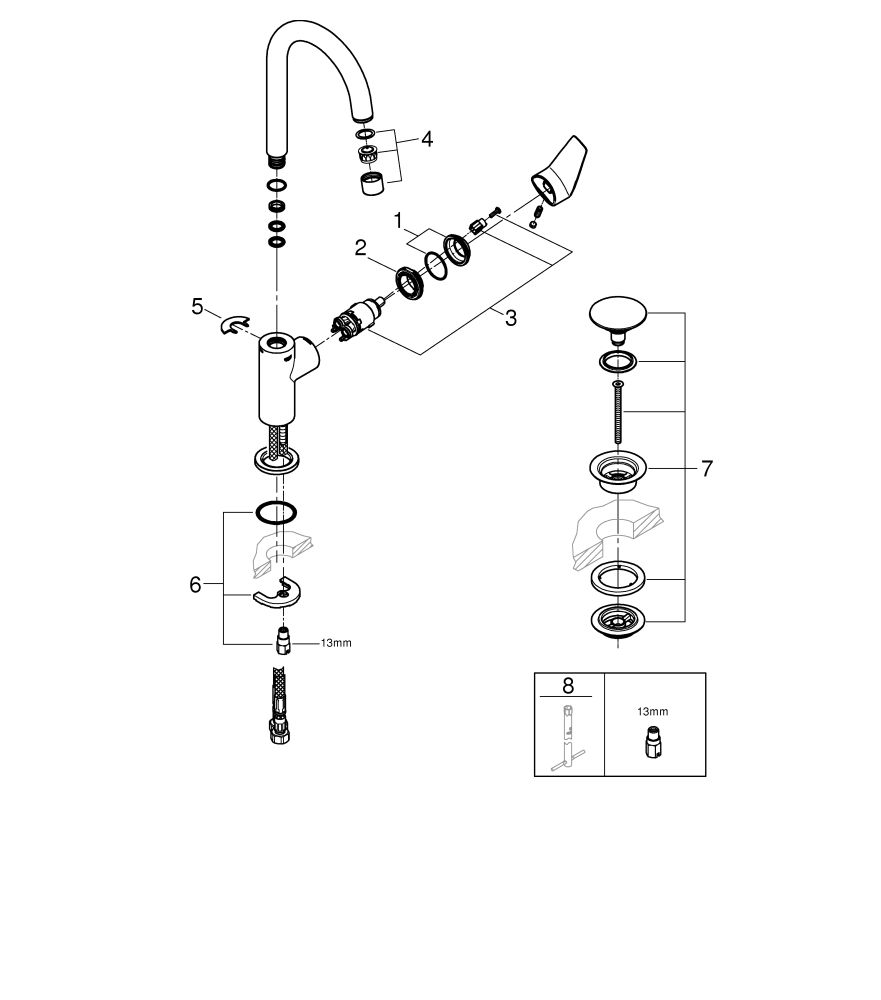 4

1

2

3

5

7

6

13mm

8

13mm