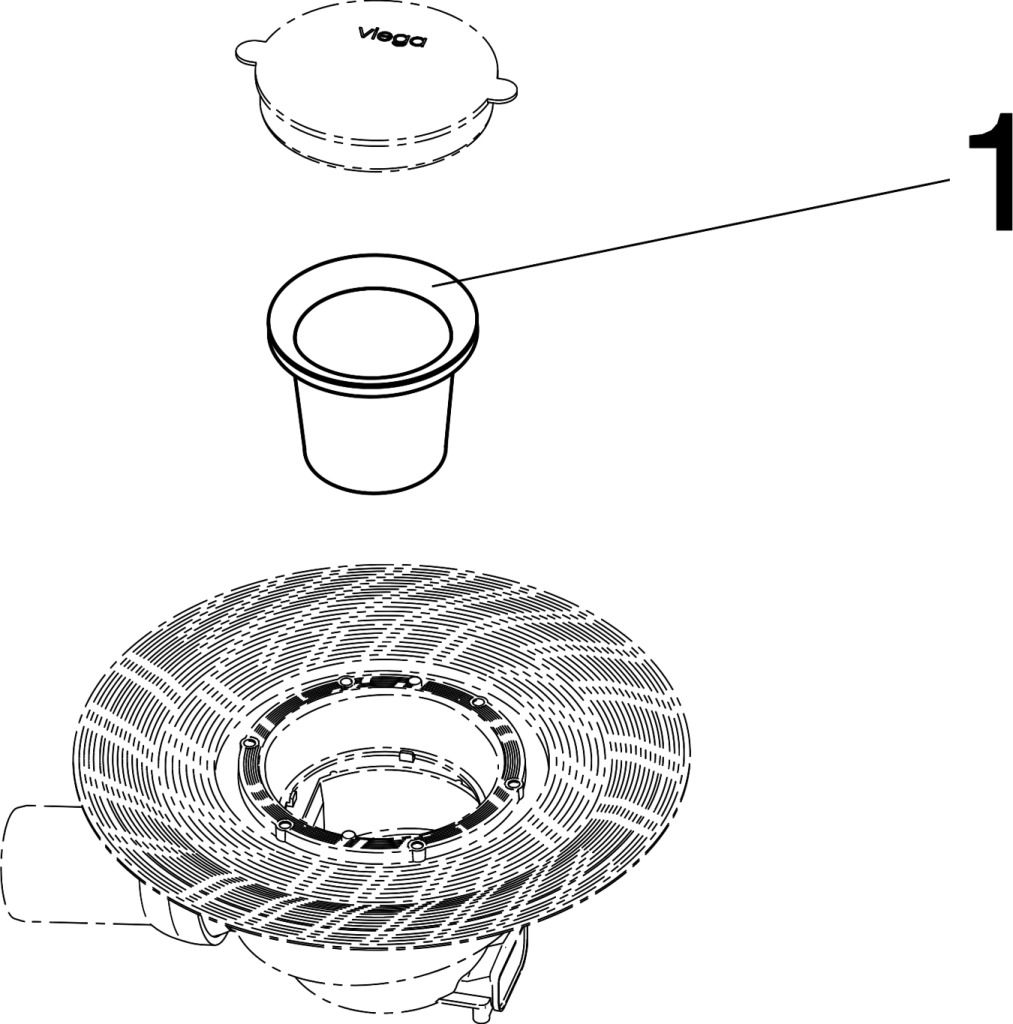 Viega

1