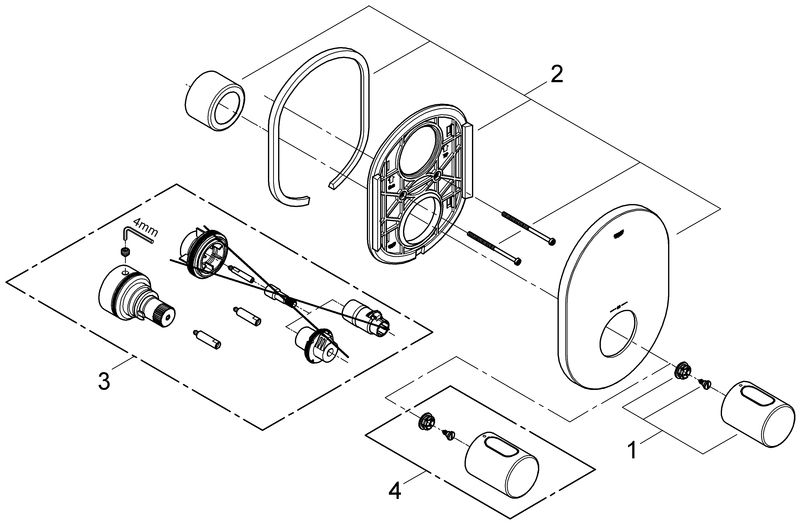 2
4mm
3
1
4