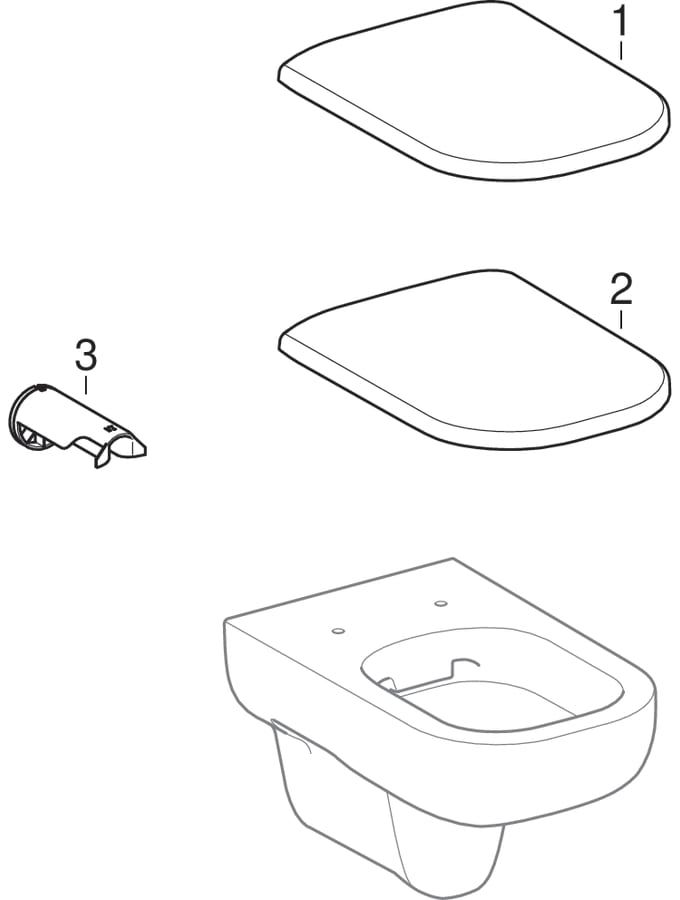 1

2

3