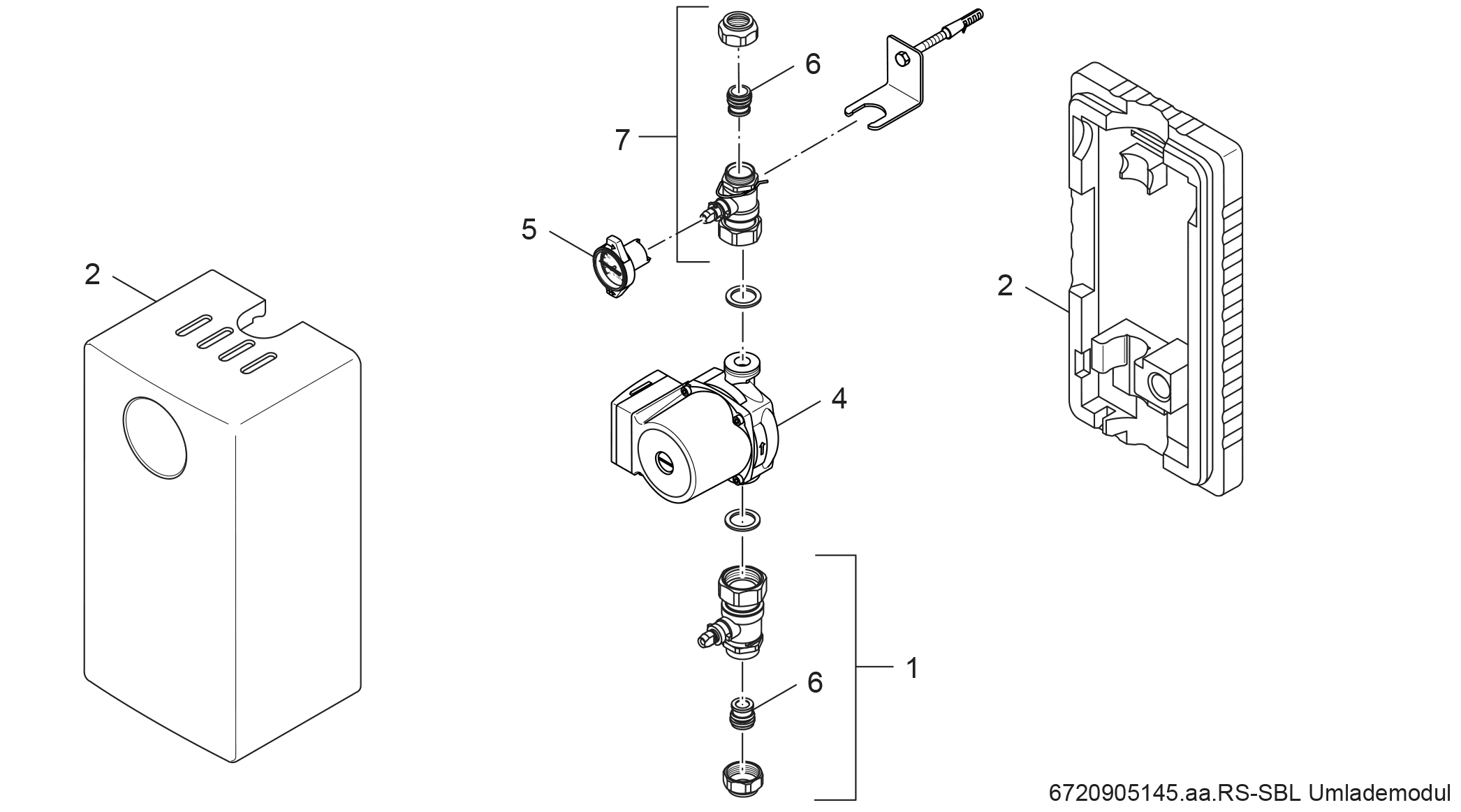 6
7
5
2
2
4
1
6
6720905145.aa.RS-SBL Umlademodul