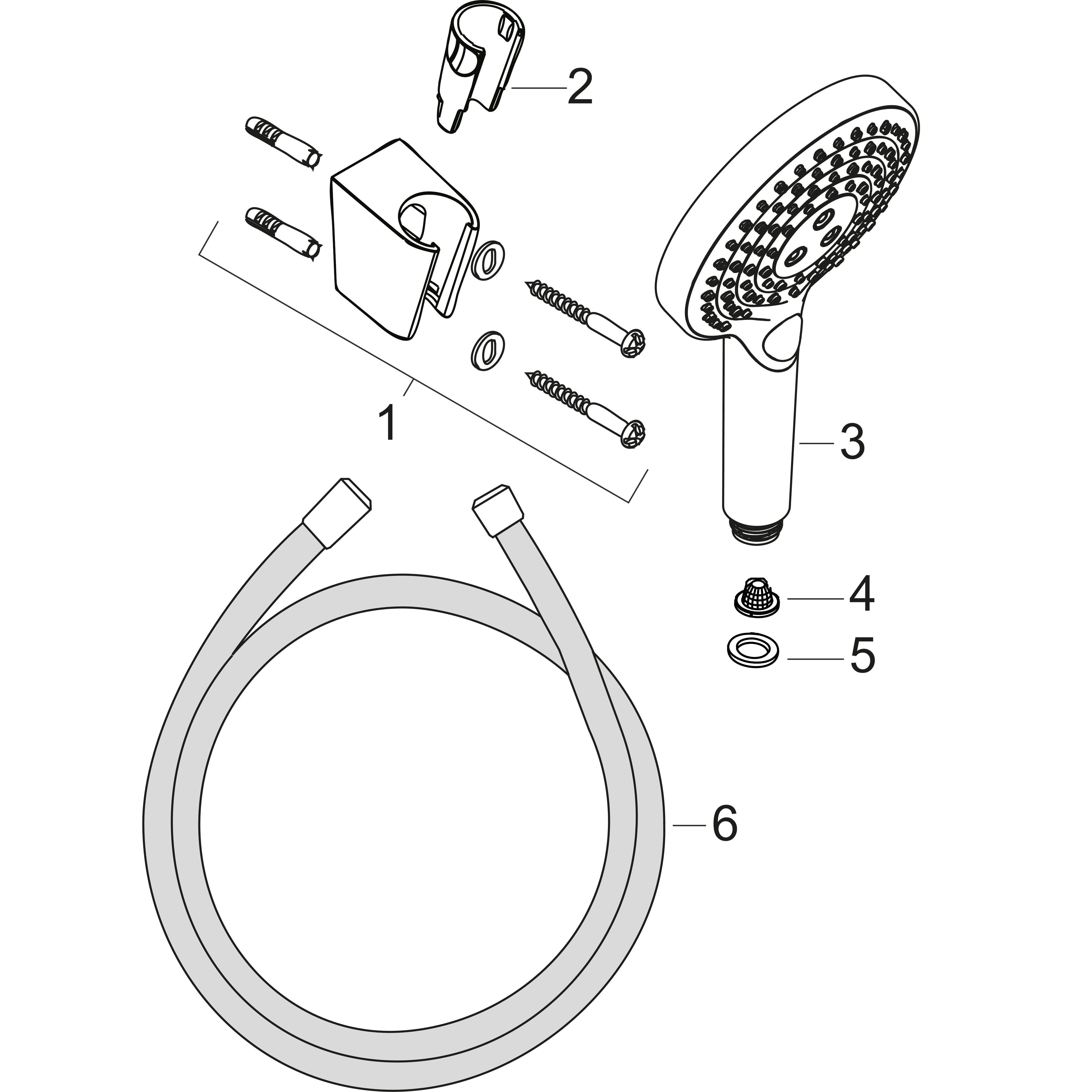 2
1
3
4
5
6