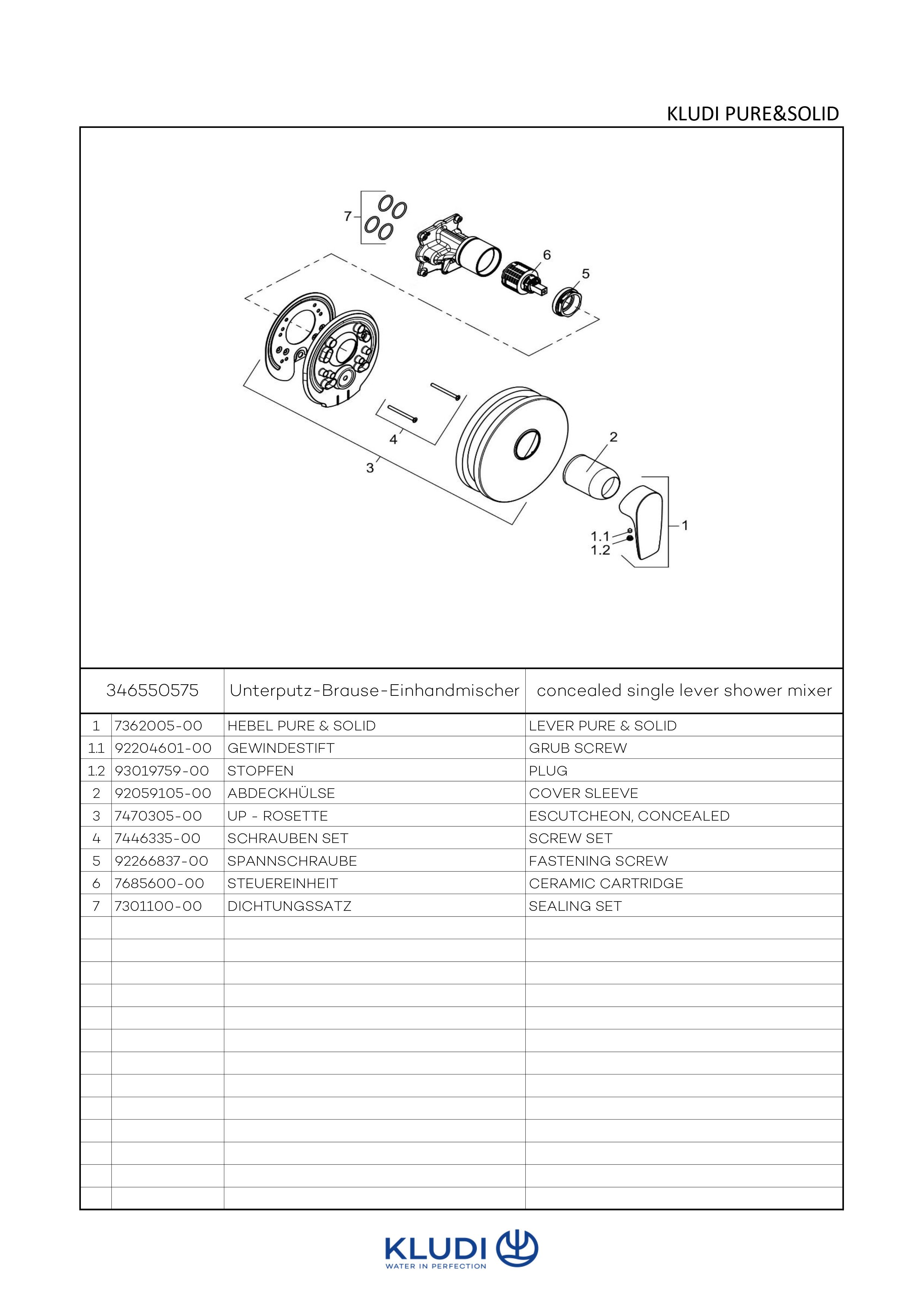 KLUDI PURE&SOLID

7
6
5
4
3
2
1
1.1
1.2

| 346550575 | | Unterputz-Brause-Einhandmischer | concealed single lever shower mixer |
|---|---|---|---|
| 1 | 7362005-00 | HEBEL PURE & SOLID | LEVER PURE & SOLID |
| 1.1 | 92204601-00 | GEWINDESTIFT | GRUB SCREW |
| 1.2 | 93019759-00 | STOPFEN | PLUG |
| 2 | 92059105-00 | ABDECKHÜLSE | COVER SLEEVE |
| 3 | 7470305-00 | UP - ROSETTE | ESCUTCHEON, CONCEALED |
| 4 | 7446335-00 | SCHRAUBEN SET | SCREW SET |
| 5 | 92266837-00 | SPANNSCHRAUBE | FASTENING SCREW |
| 6 | 7685600-00 | STEUEREINHEIT | CERAMIC CARTRIDGE |
| 7 | 7301100-00 | DICHTUNGSSATZ | SEALING SET |

KLUDI
WATER IN PERFECTION