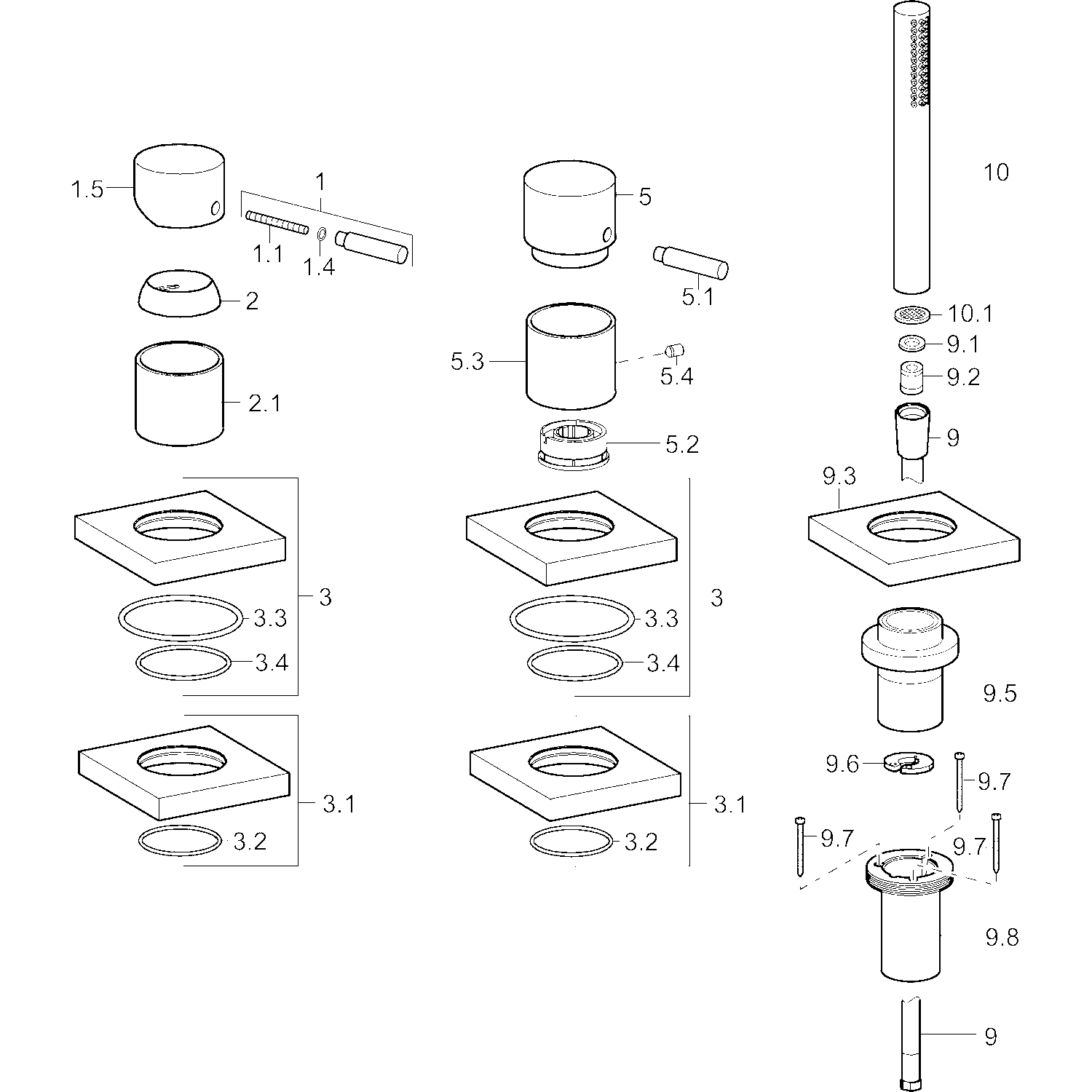 1.5
1
1.1
1.4
2
2.1
3
3.3
3.4
3.1
3.2
5
5.1
5.3
5.4
5.2
3
3.3
3.4
3.1
3.2
10
10.1
9.1
9.2
9
9.3
9.5
9.6
9.7
9.7
9.7
9.8
9