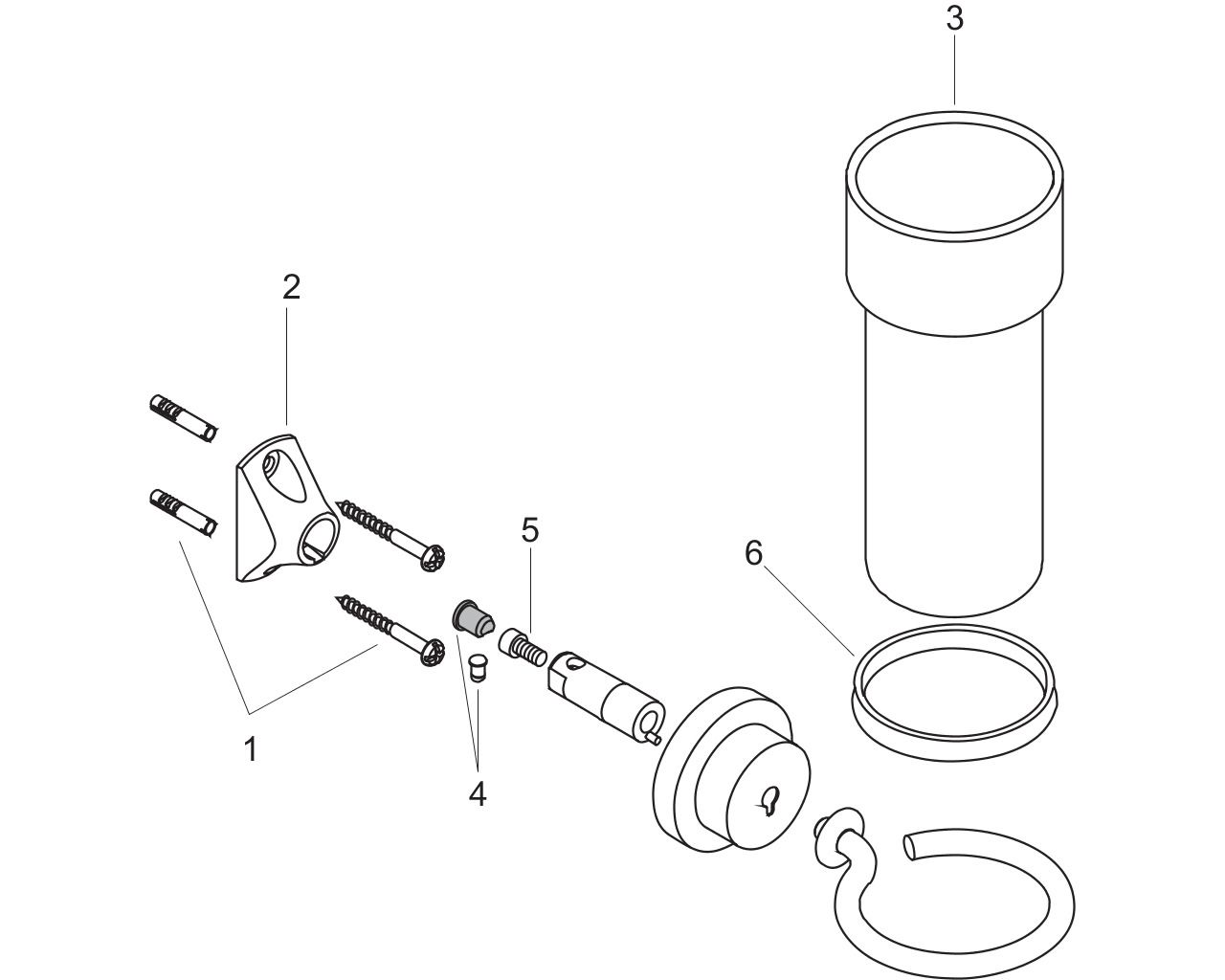 3

2

5

6

1

4