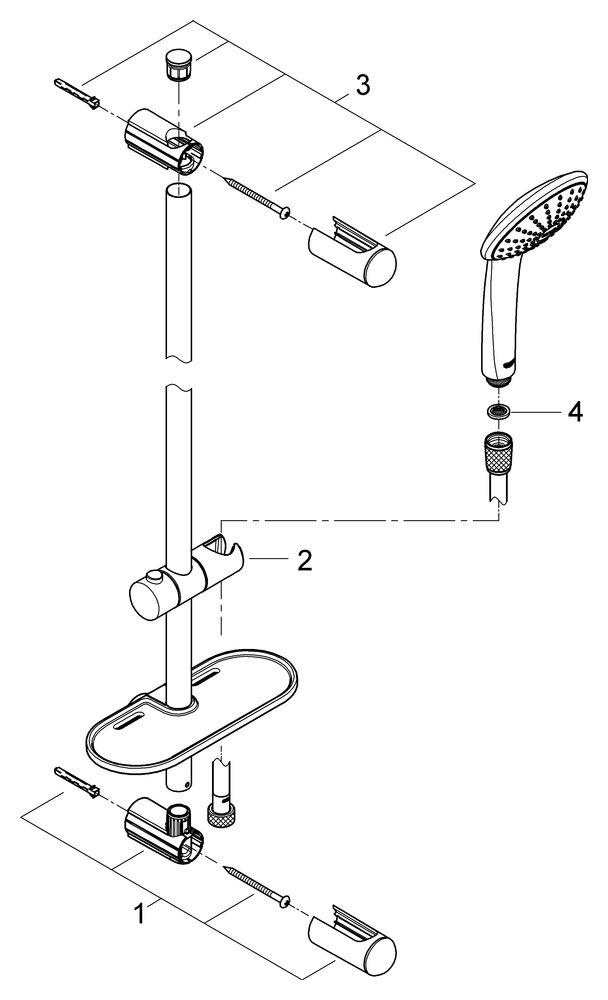 3

4

2

1