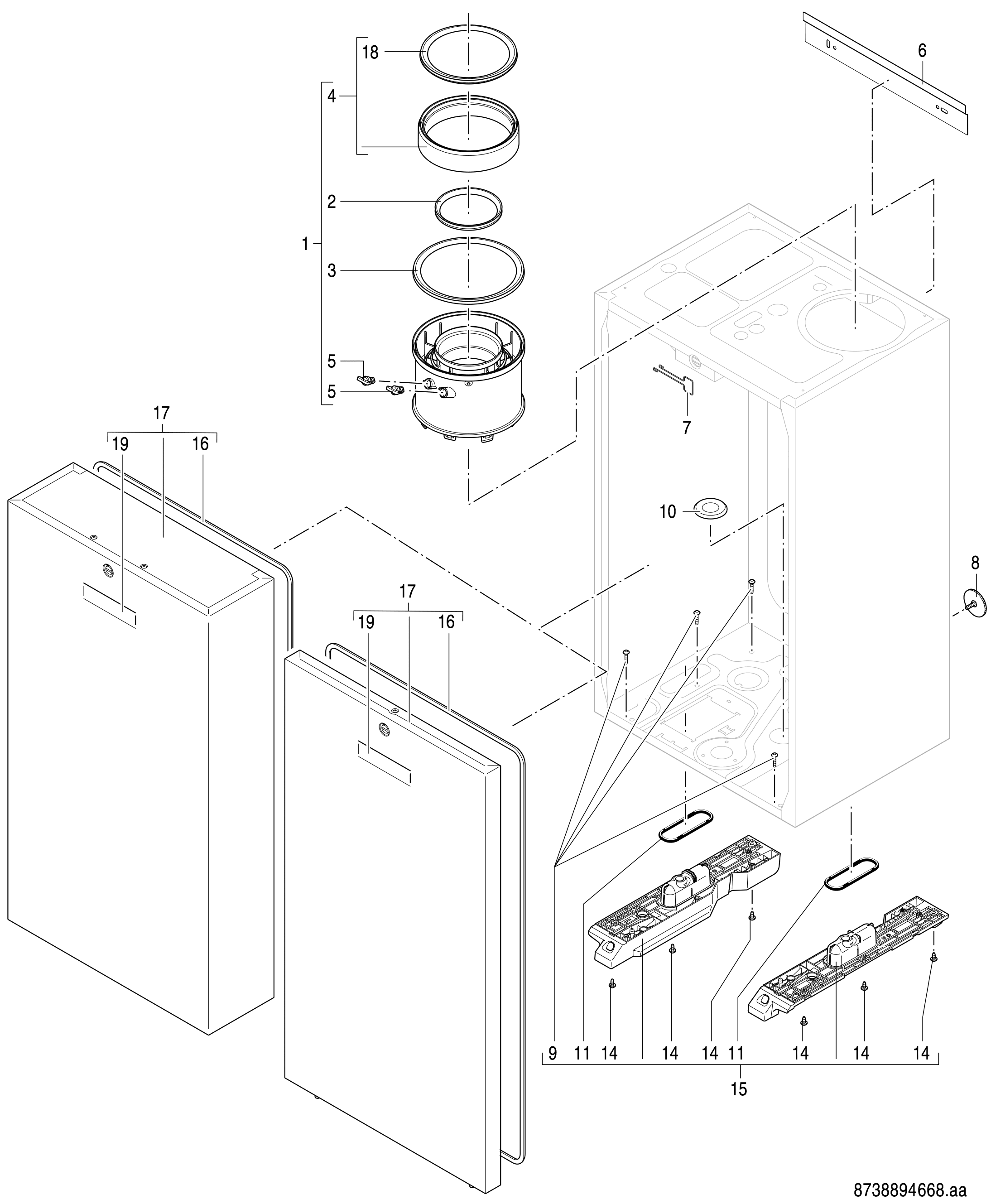 18
4
2
1
3
5
5
6
7
17
19
16
10
8
17
19
16
9 11 14 14 14 11 14 14 14
15
8738894668.aa