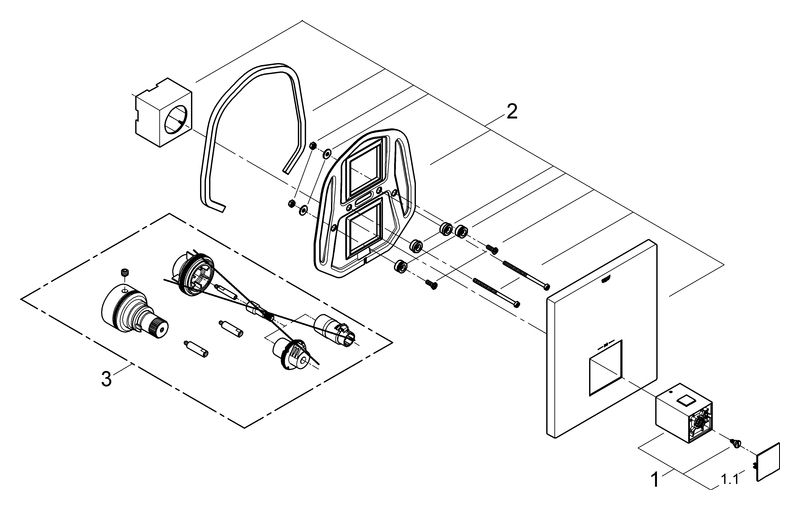 2

3

1

1.1