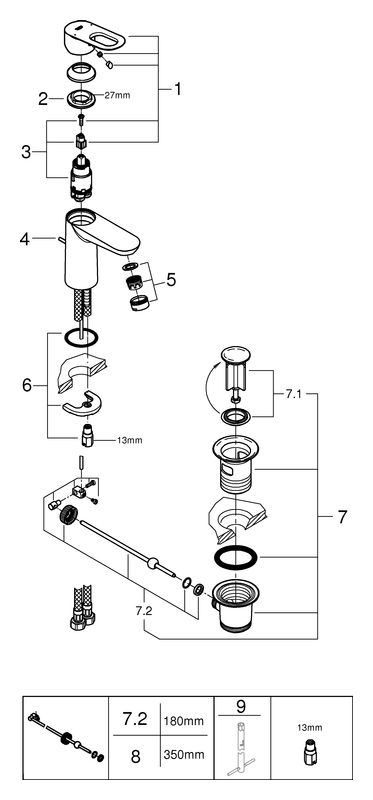 1

2

27mm

3

4

5

6

13mm

7.1

7

7.2

| | 7.2 | 180mm | 9 | 13mm |
|---|---|---|---|---|
| | 8 | 350mm | | |