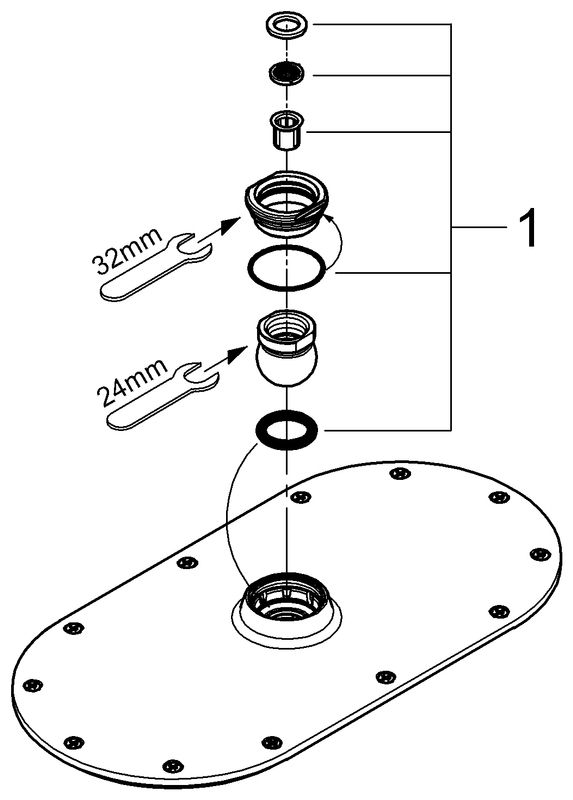 32mm
24mm
1