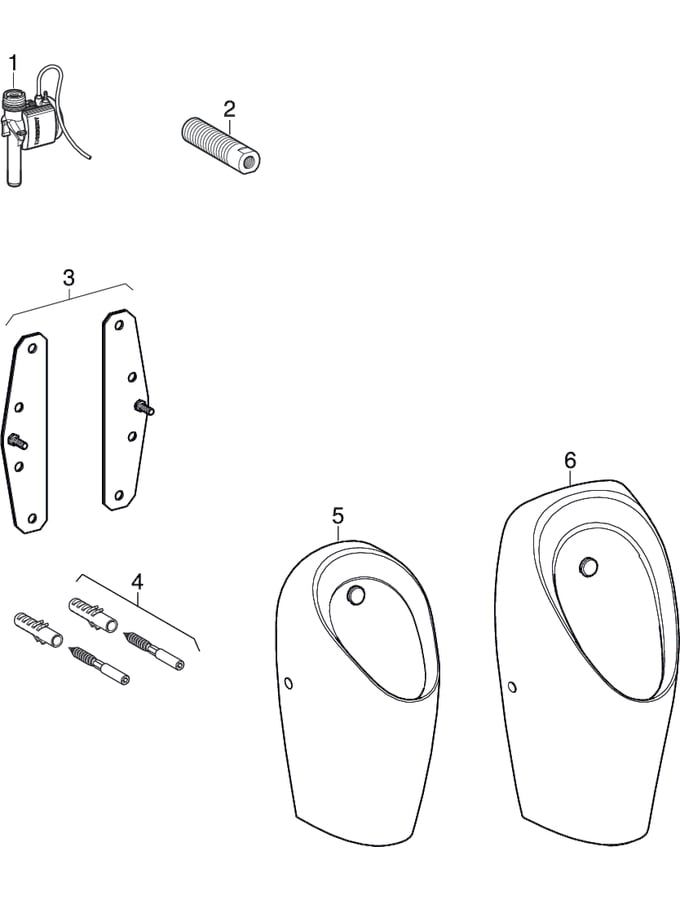 1
2
3
4
5
6