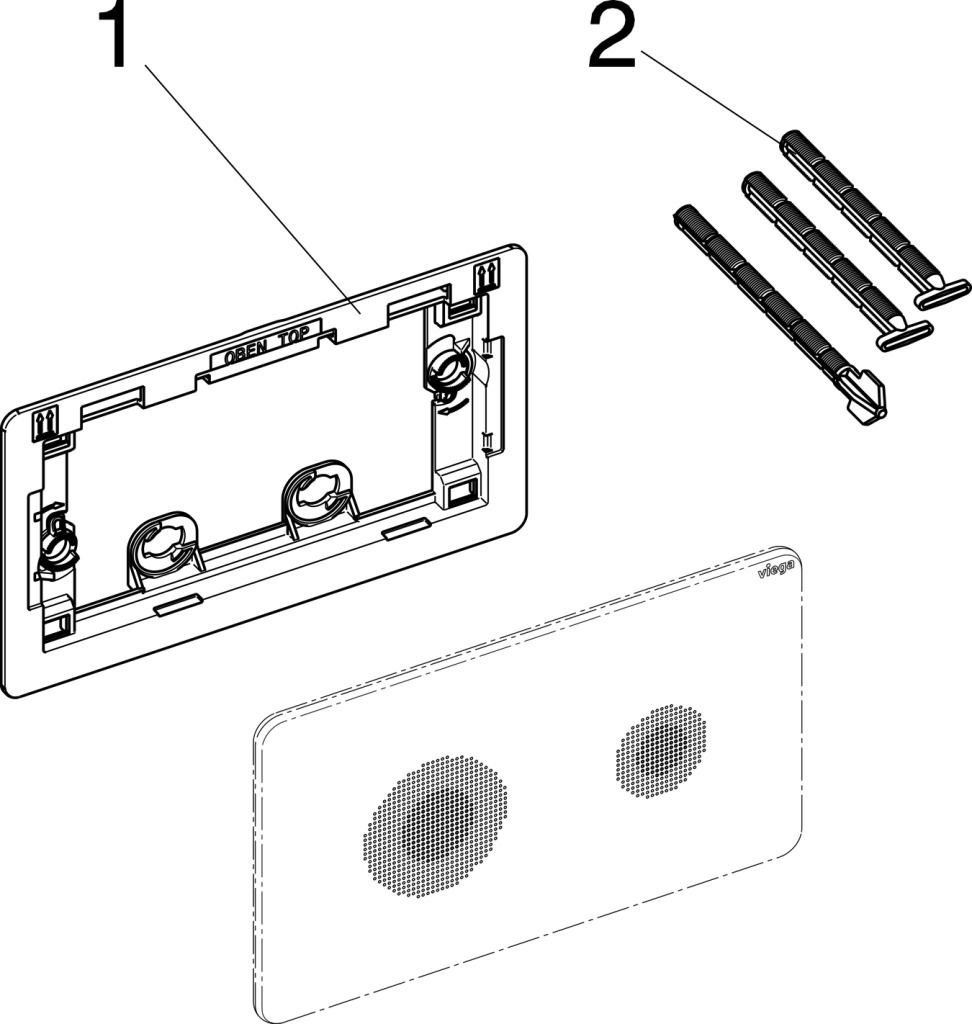 1

2

OBEN TOP

viega