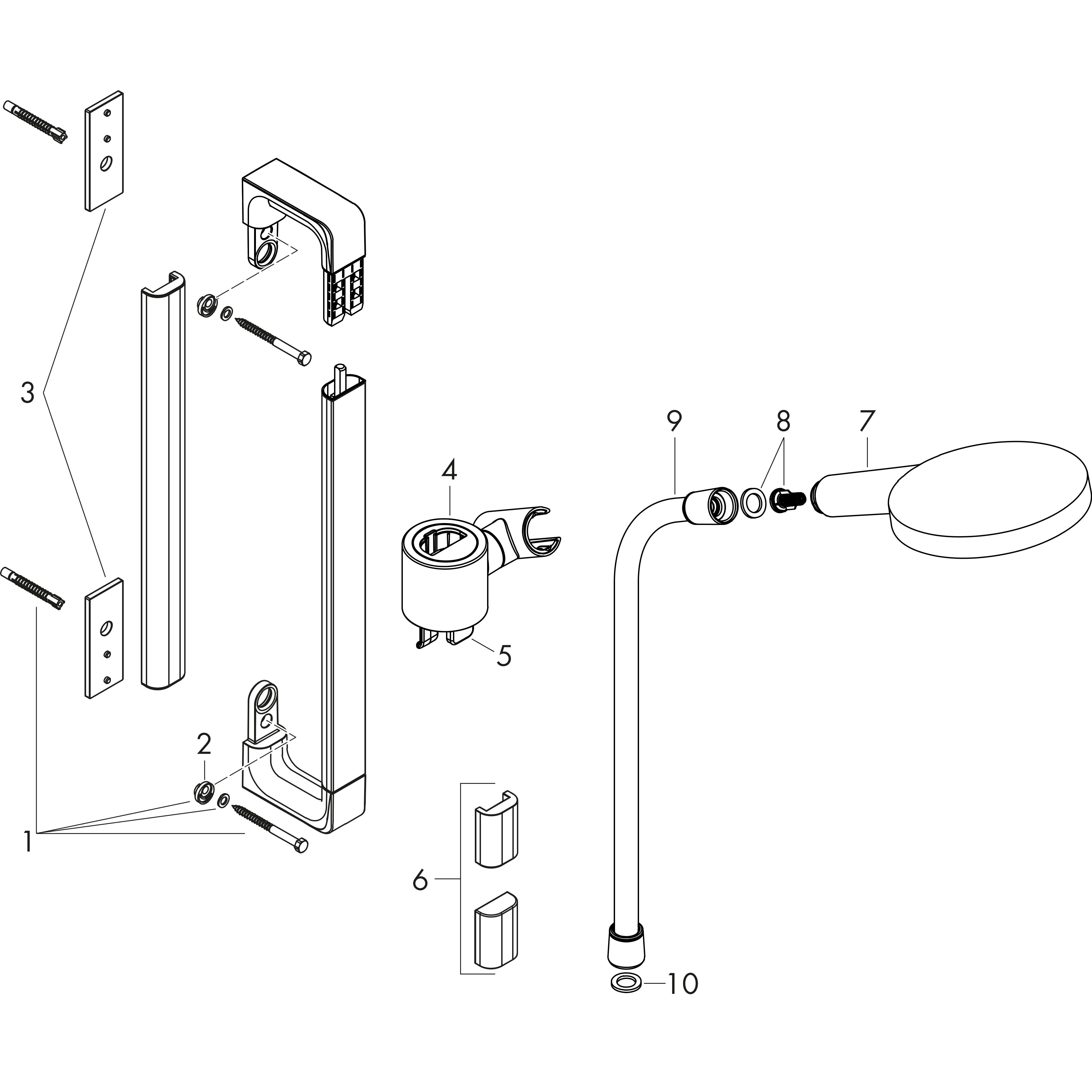 3
9
8
7
4
5
2
1
6
10