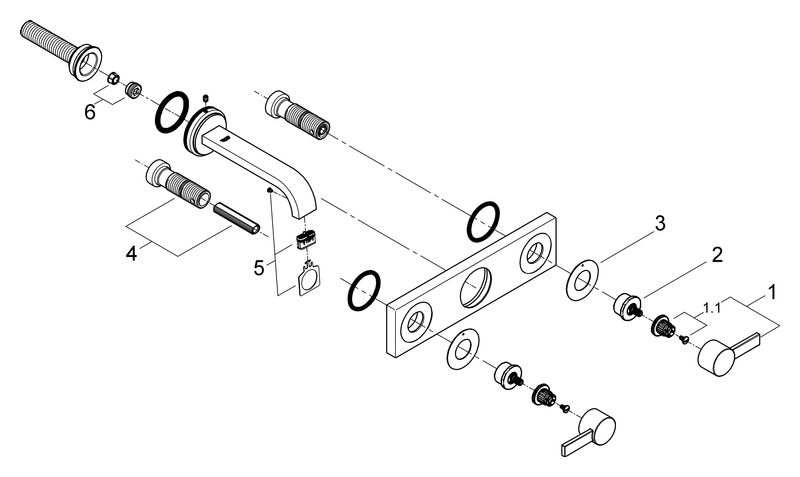 6
4
5
3
2
1.1
1