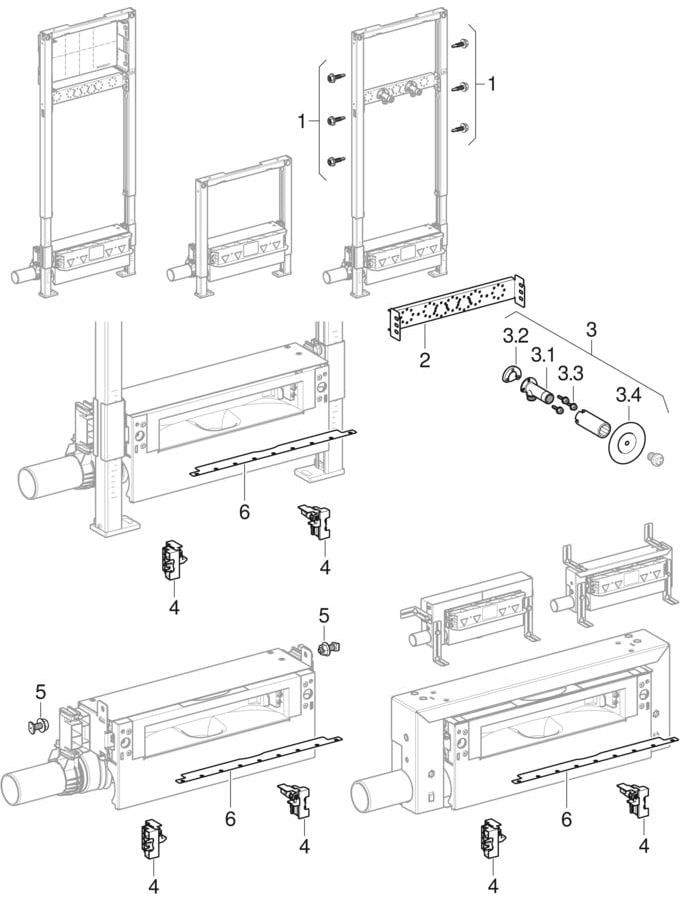 1
1
2
3
3.2
3.1
3.3
3.4
6
4
4
5
5
6
4
4
6
4
4