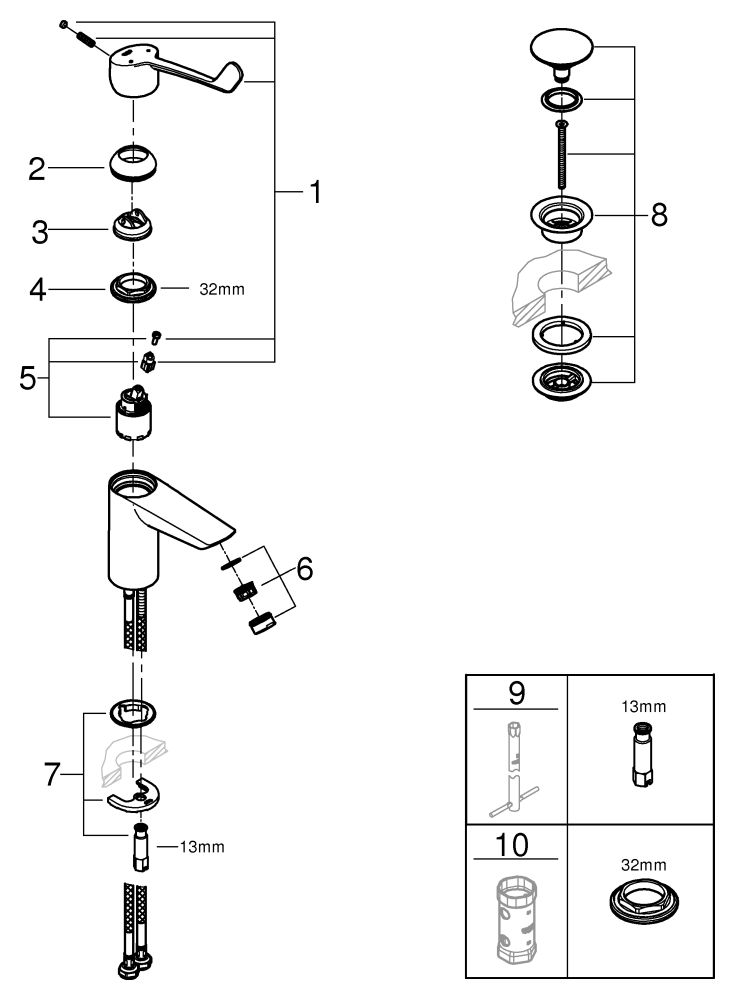 1
2
3
4
32mm
5
6
7
13mm
8

| 9 | 13mm |
|---|---|
| 10 | 32mm |