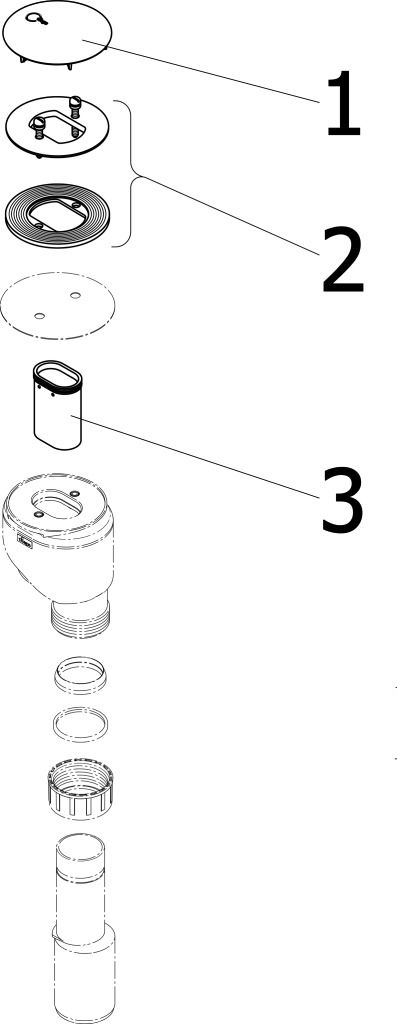 1
2
3