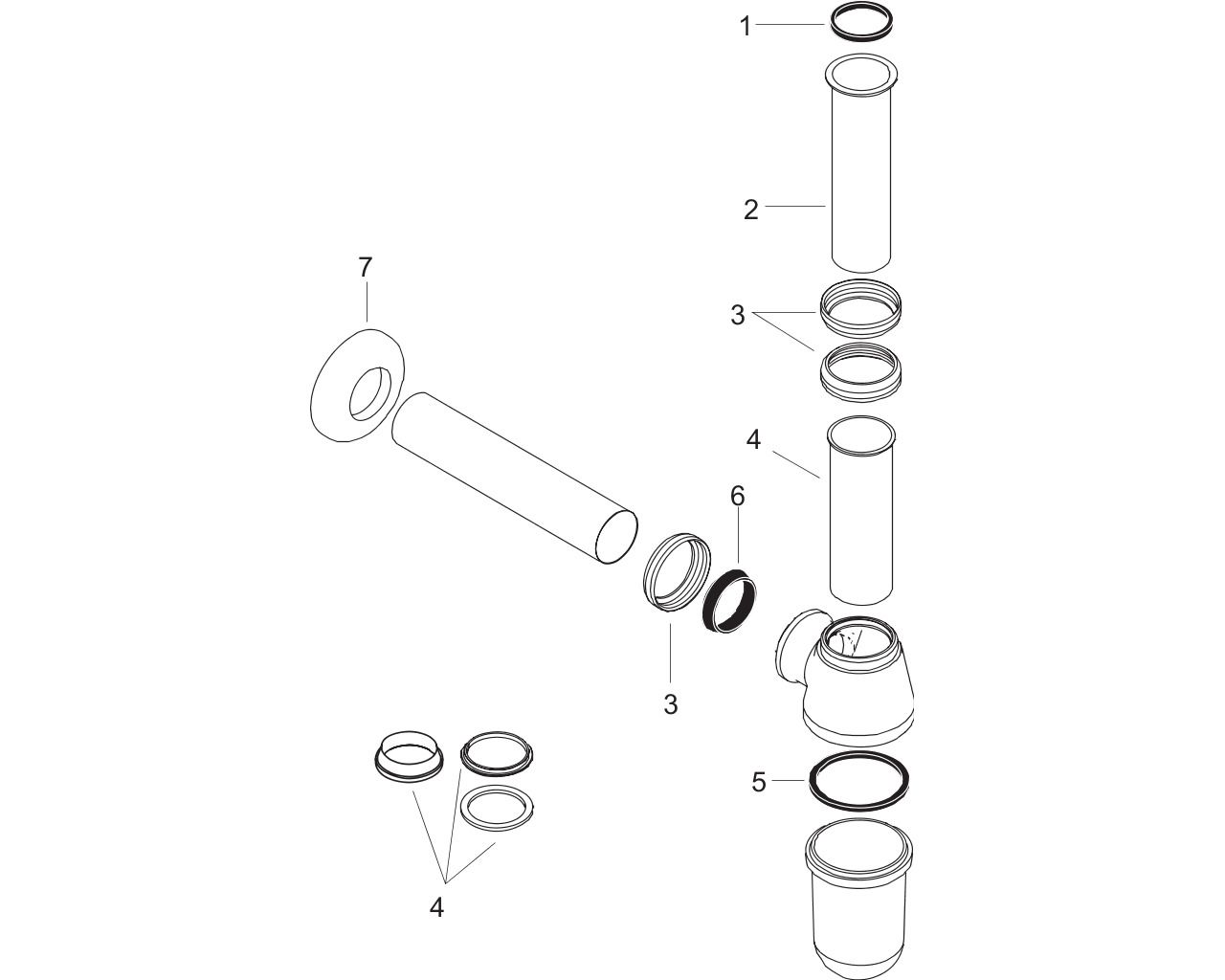 1
2
7
3
4
6
3
5
4