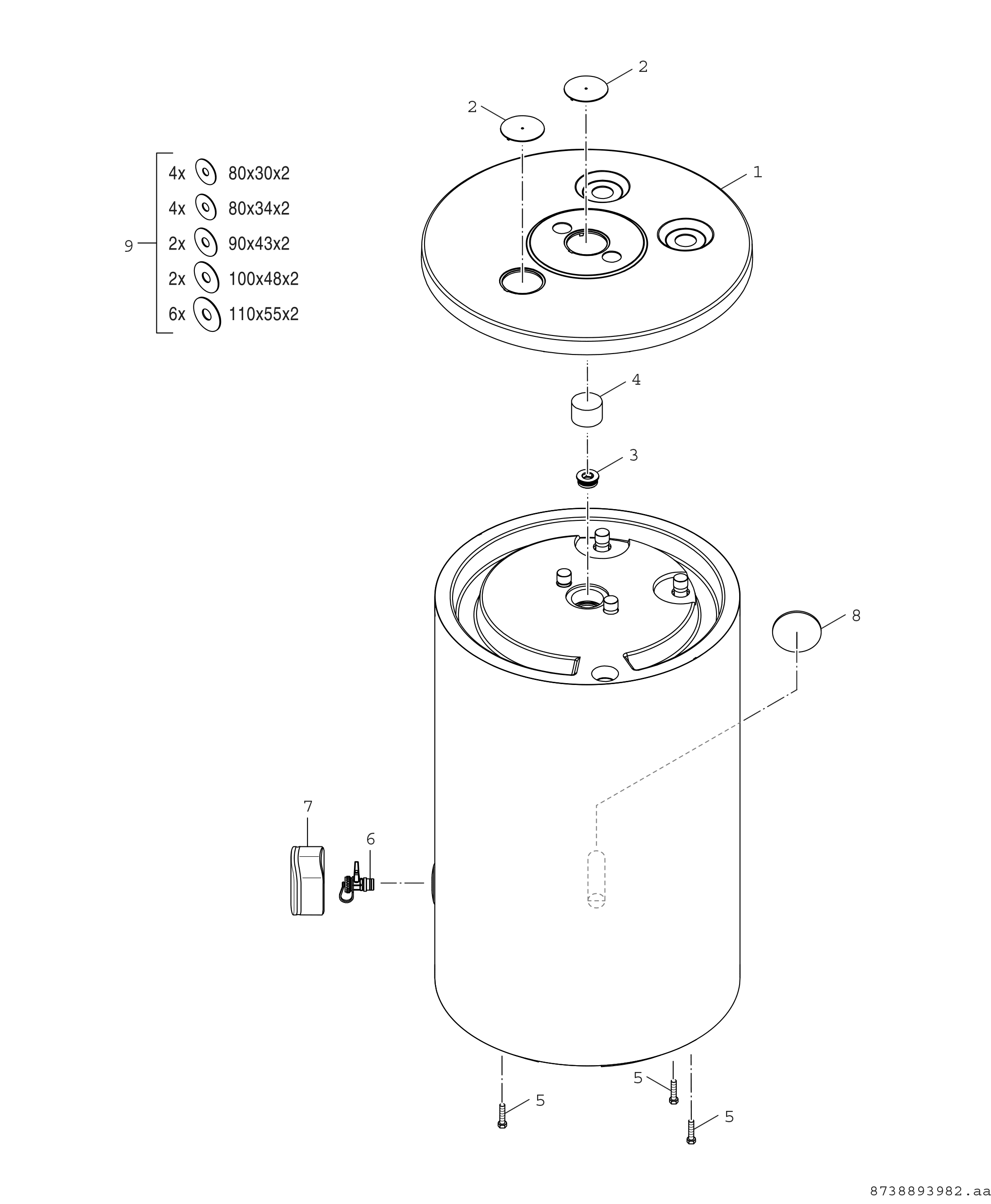 2

2

1

9

4x 80x30x2

4x 80x34x2

2x 90x43x2

2x 100x48x2

6x 110x55x2

4

3

8

7

6

5

5

5

8738893982.aa