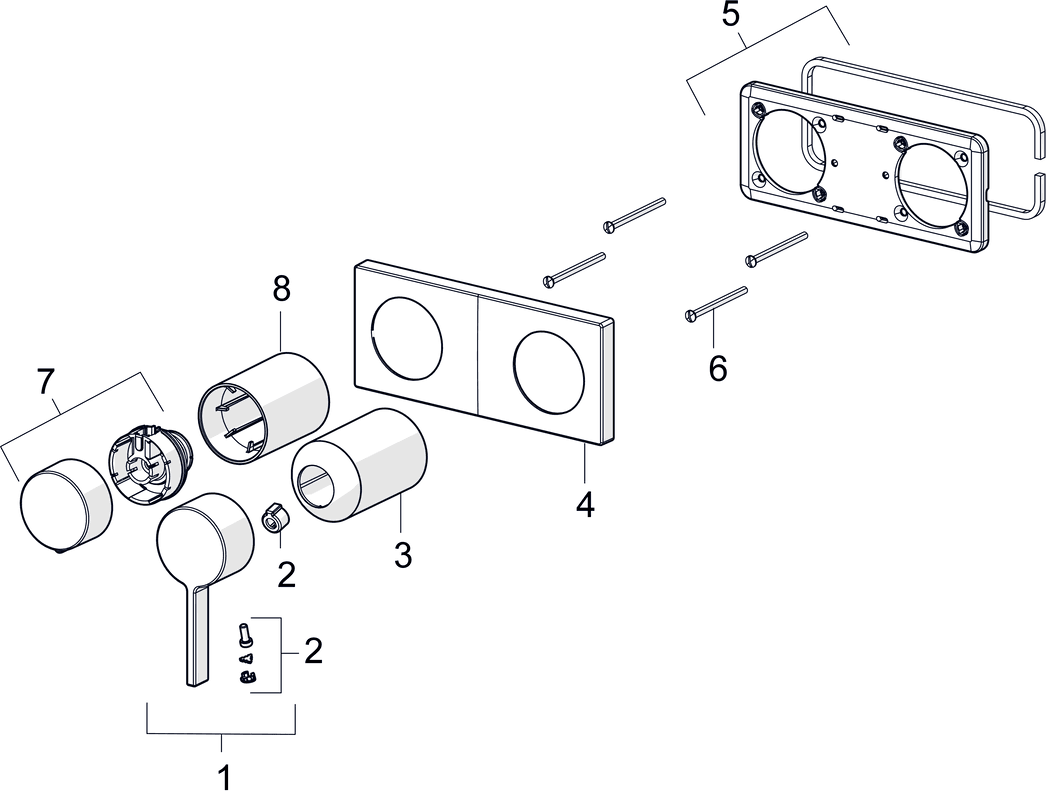 5
8
7
6
4
3
2
2
1