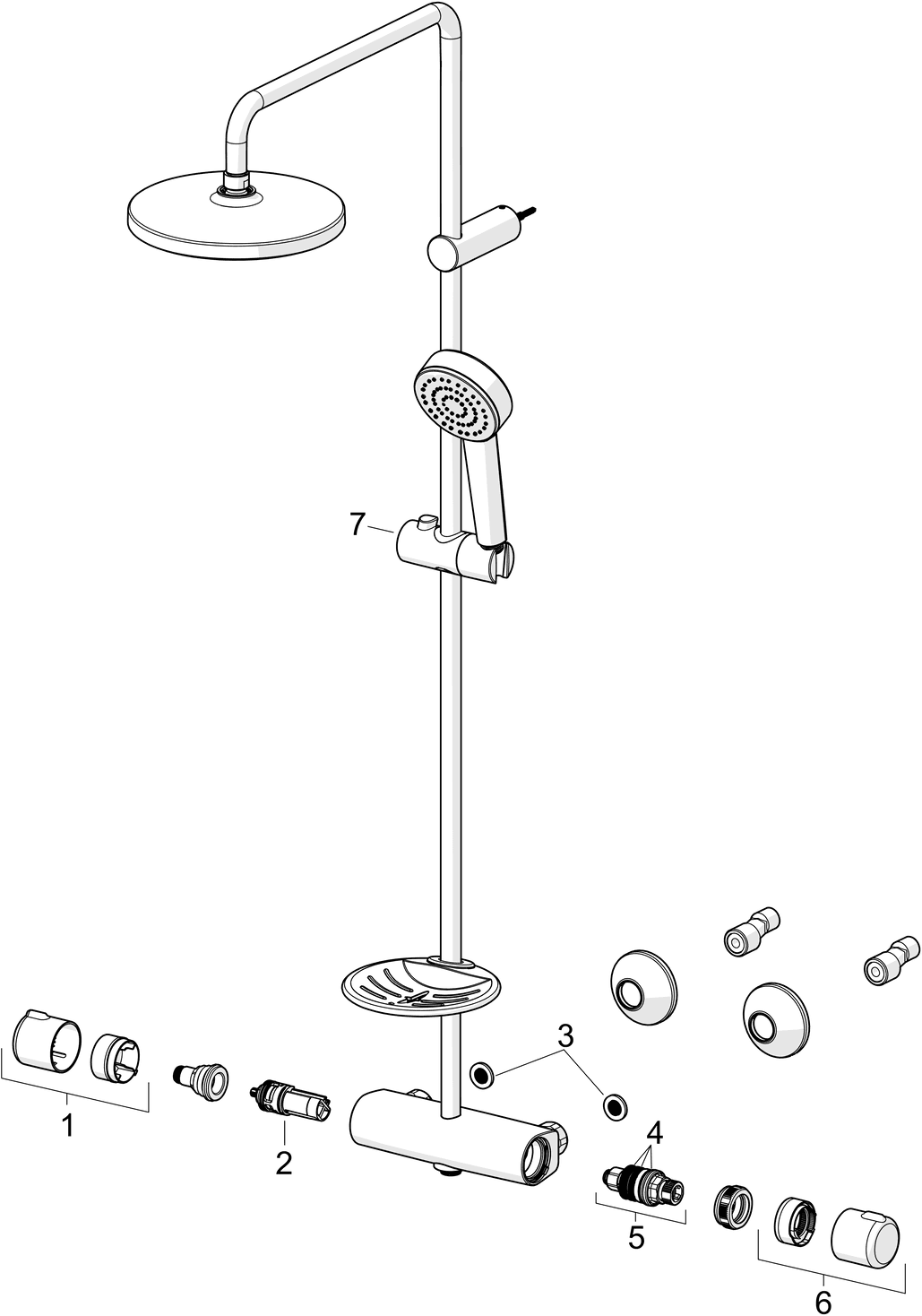 7
3
1
2
4
5
6