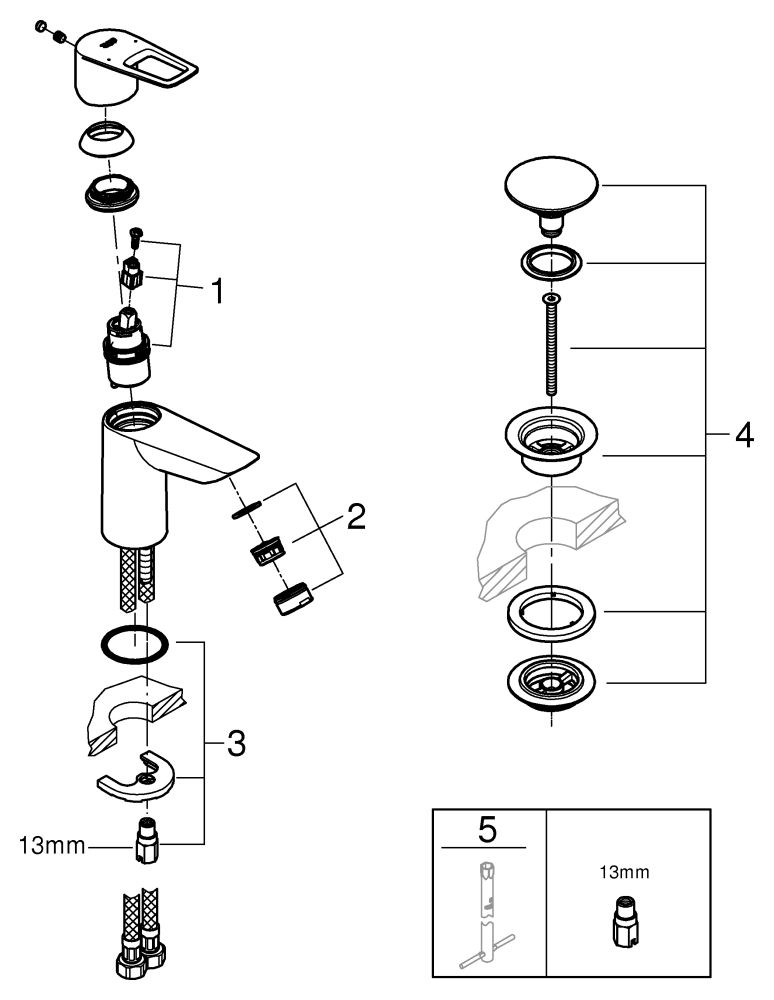 1

2

3

13mm

4

5

13mm