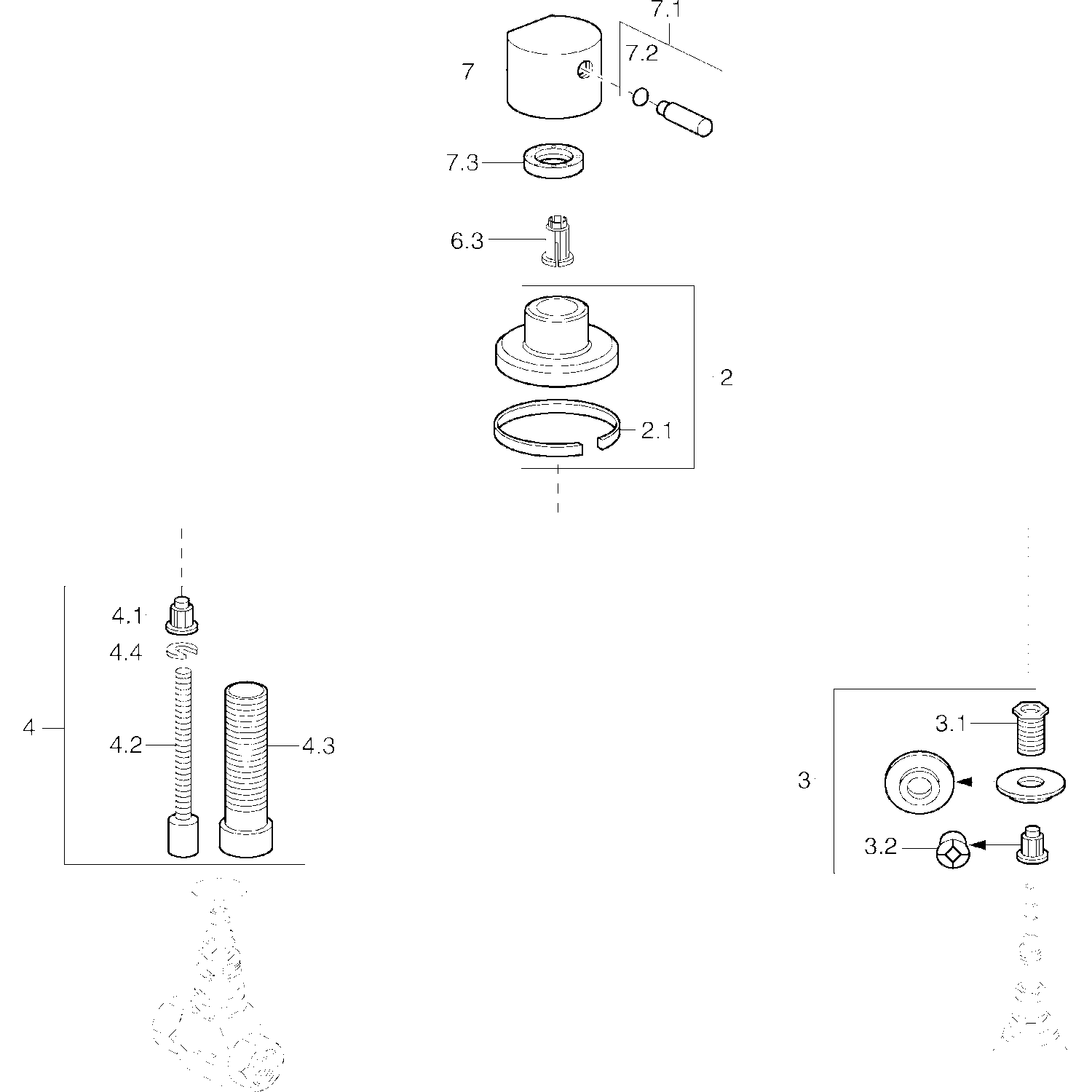 7.1
7.2
7
7.3
6.3
2
2.1
4.1
4.4
4
4.2
4.3
3.1
3
3.2