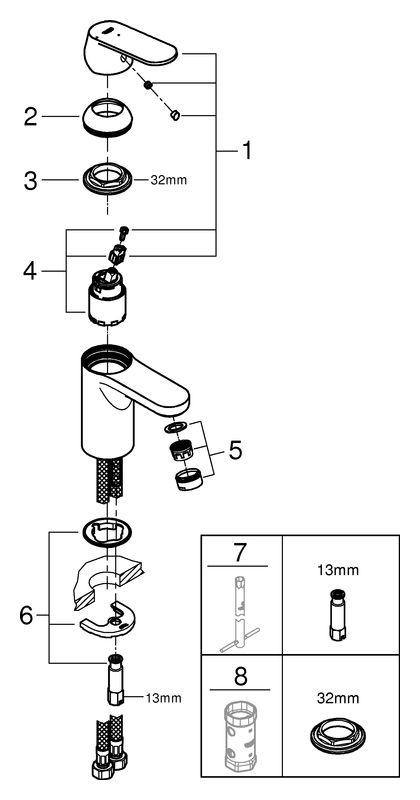 2
3
32mm
1
4
5
6
13mm

| 7 | 13mm |
|---|---|
| 8 | 32mm |