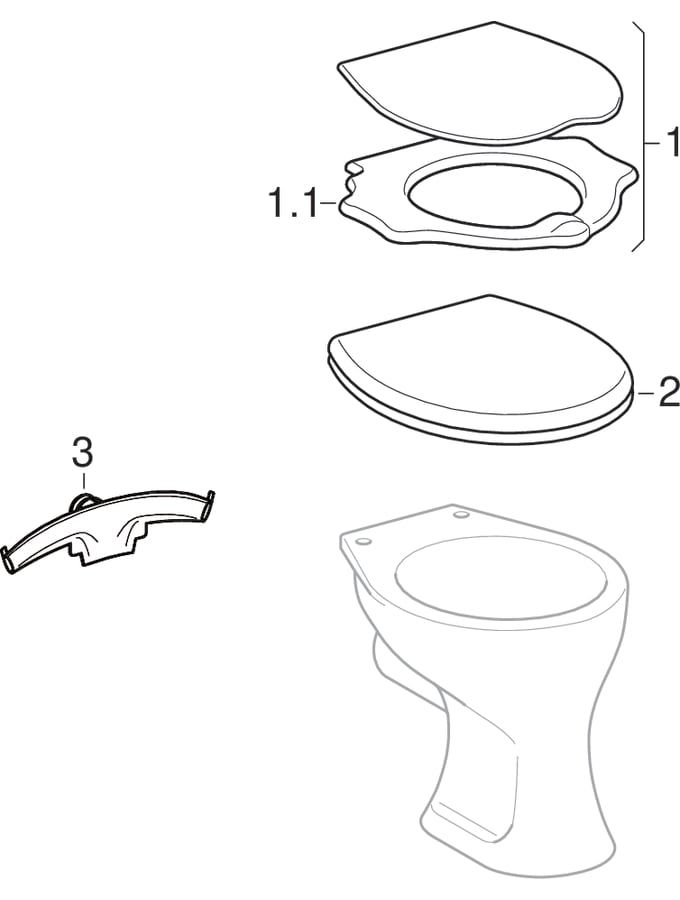 1
1.1
2
3