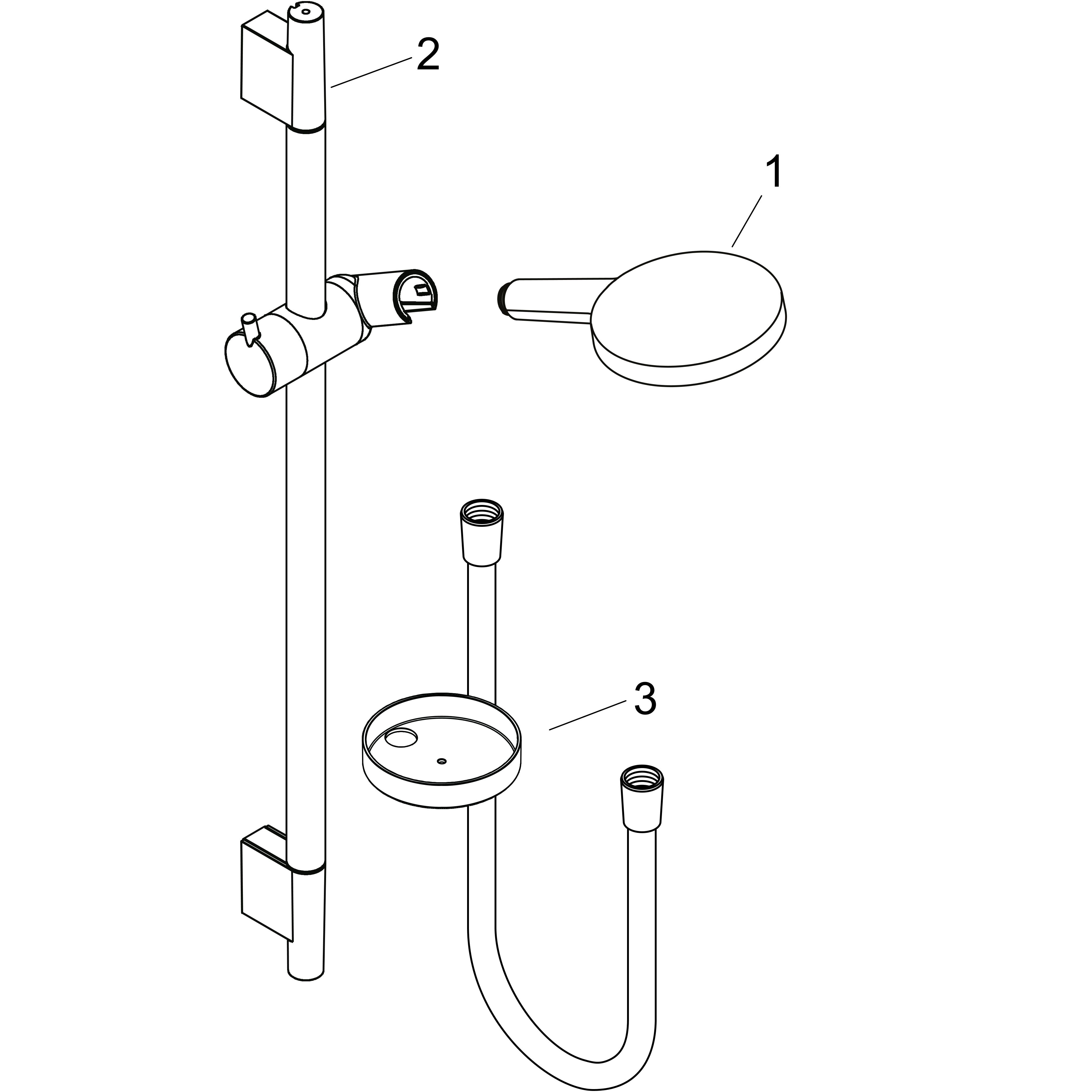 2
1
3