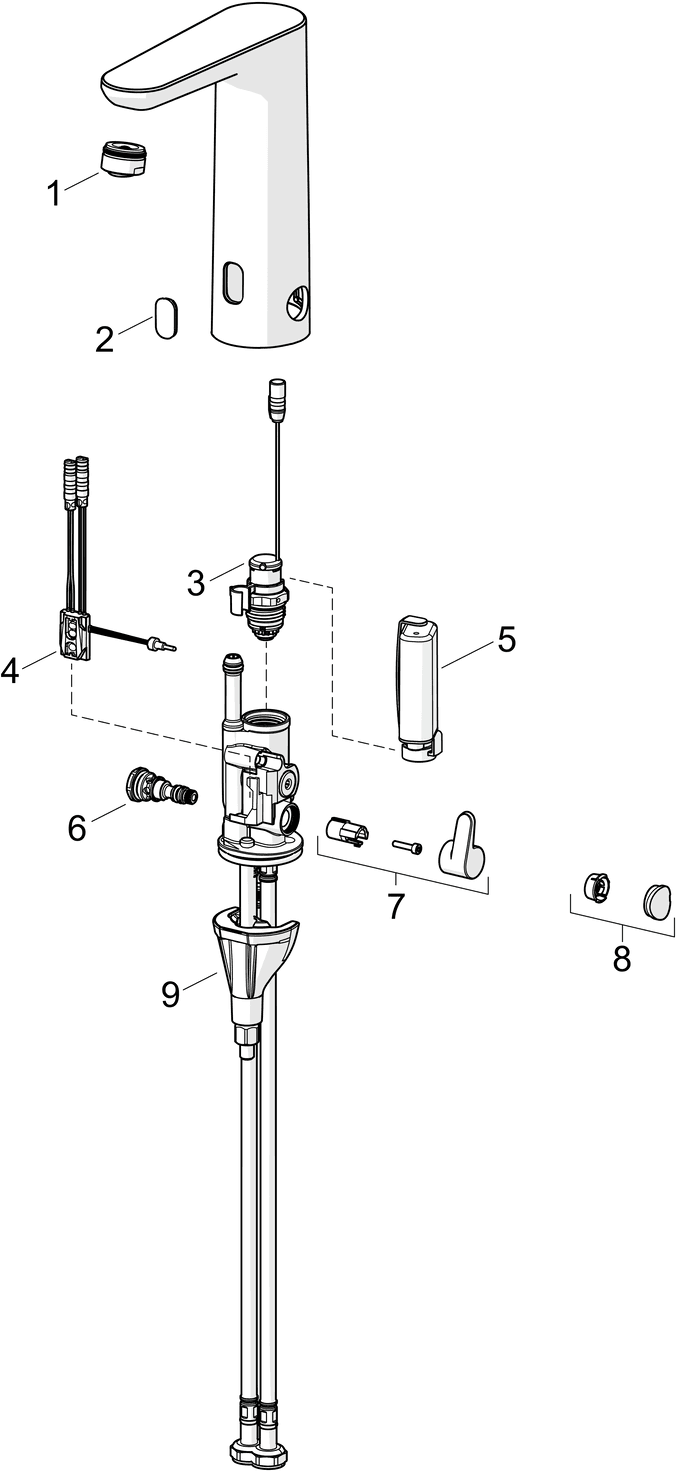 1
2
3
4
5
6
7
8
9