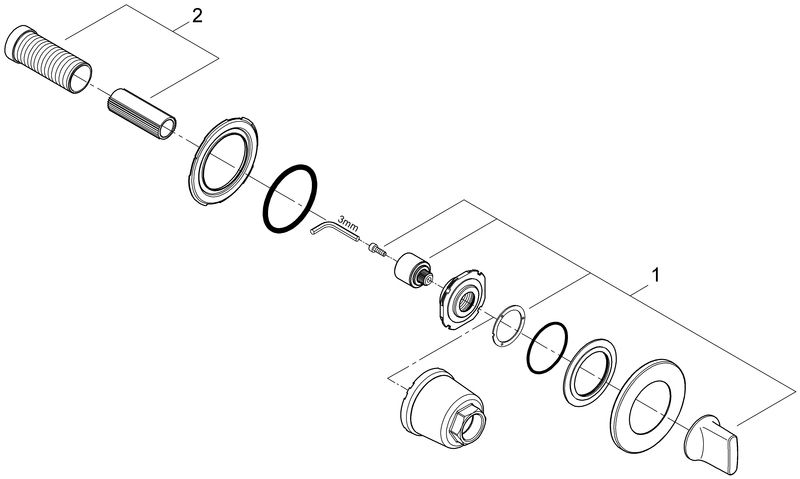 2

3mm

1