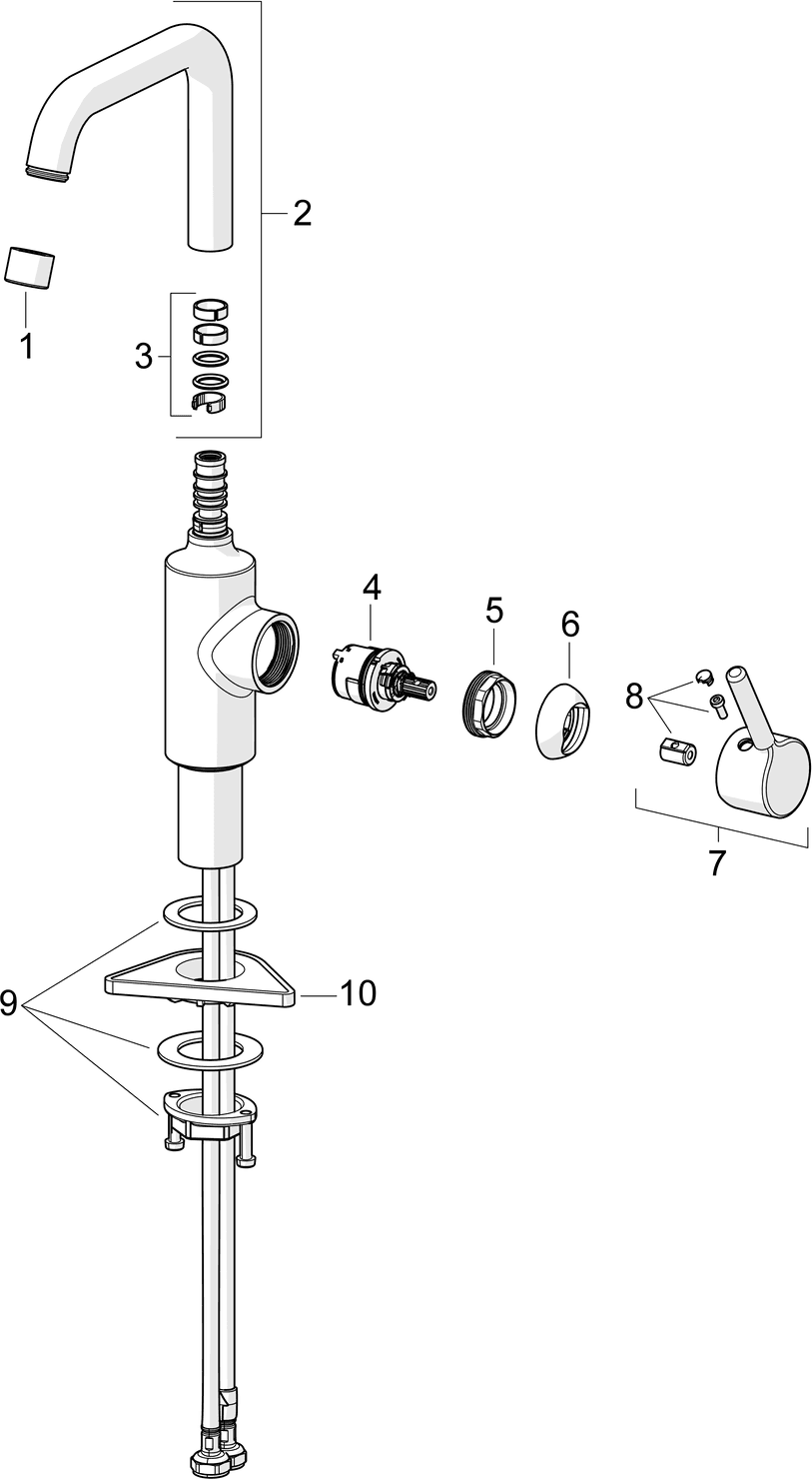 2
1
3
4
5
6
8
7
9
10