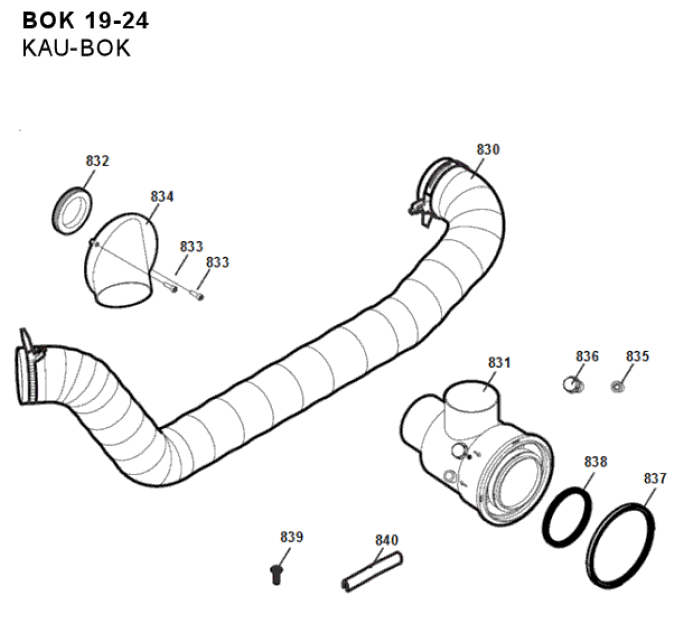 BOK 19-24
KAU-BOK

832
834
833
833
830
831
836
835
838
837
839
840