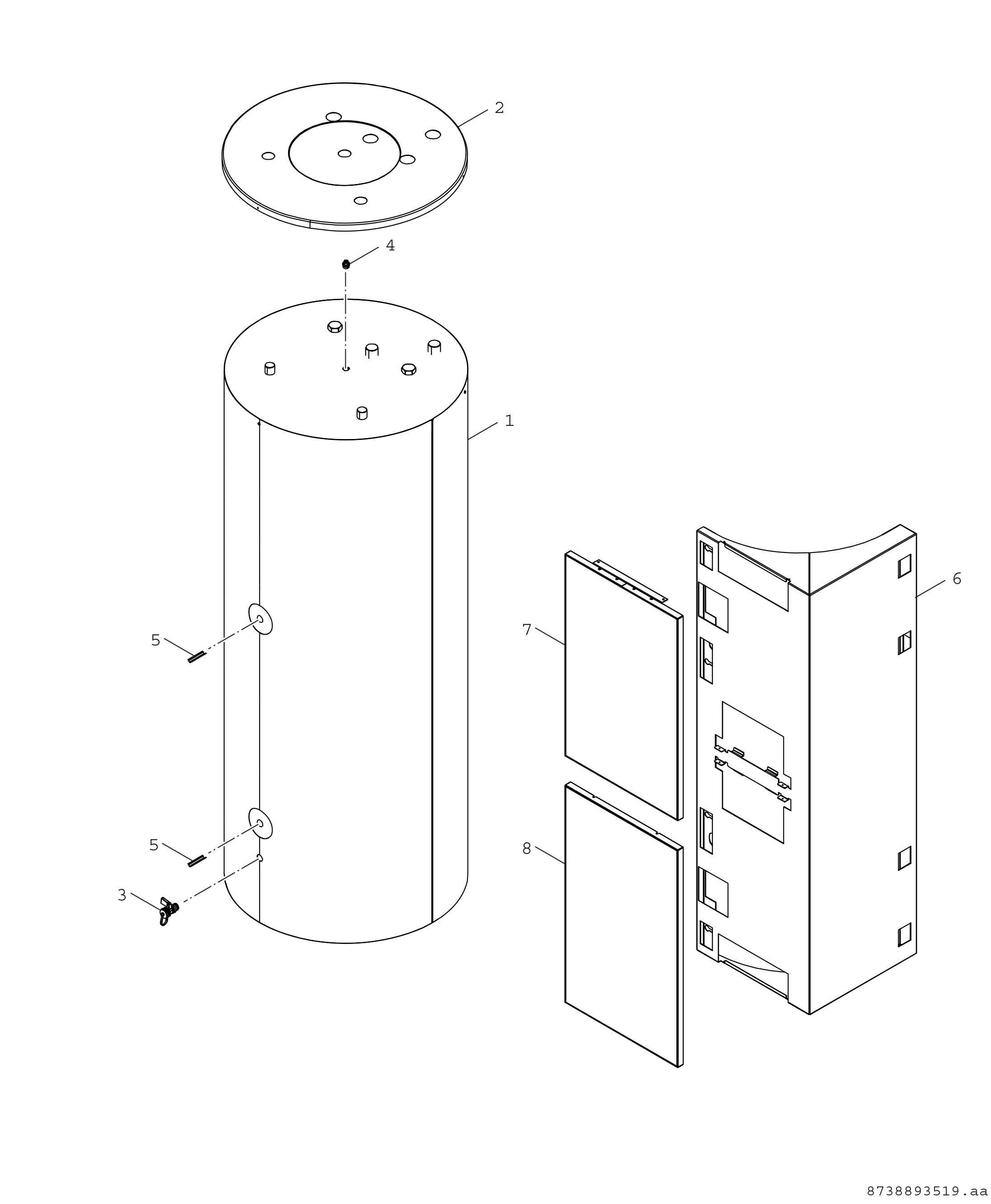 2
4
1
6
7
5
5
8
3
8738893519.aa