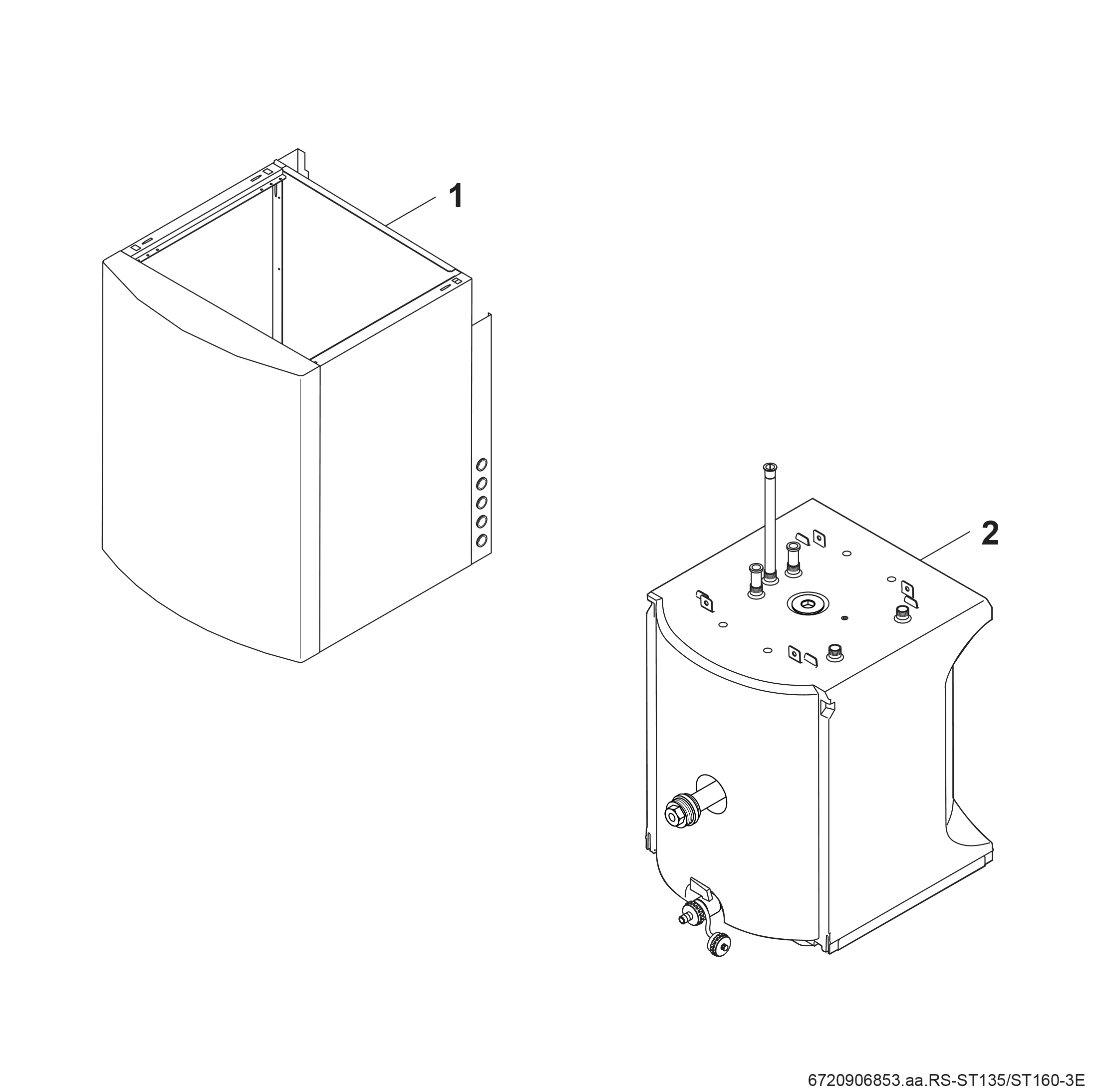 1

2

6720906853.aa.RS-ST135/ST160-3E