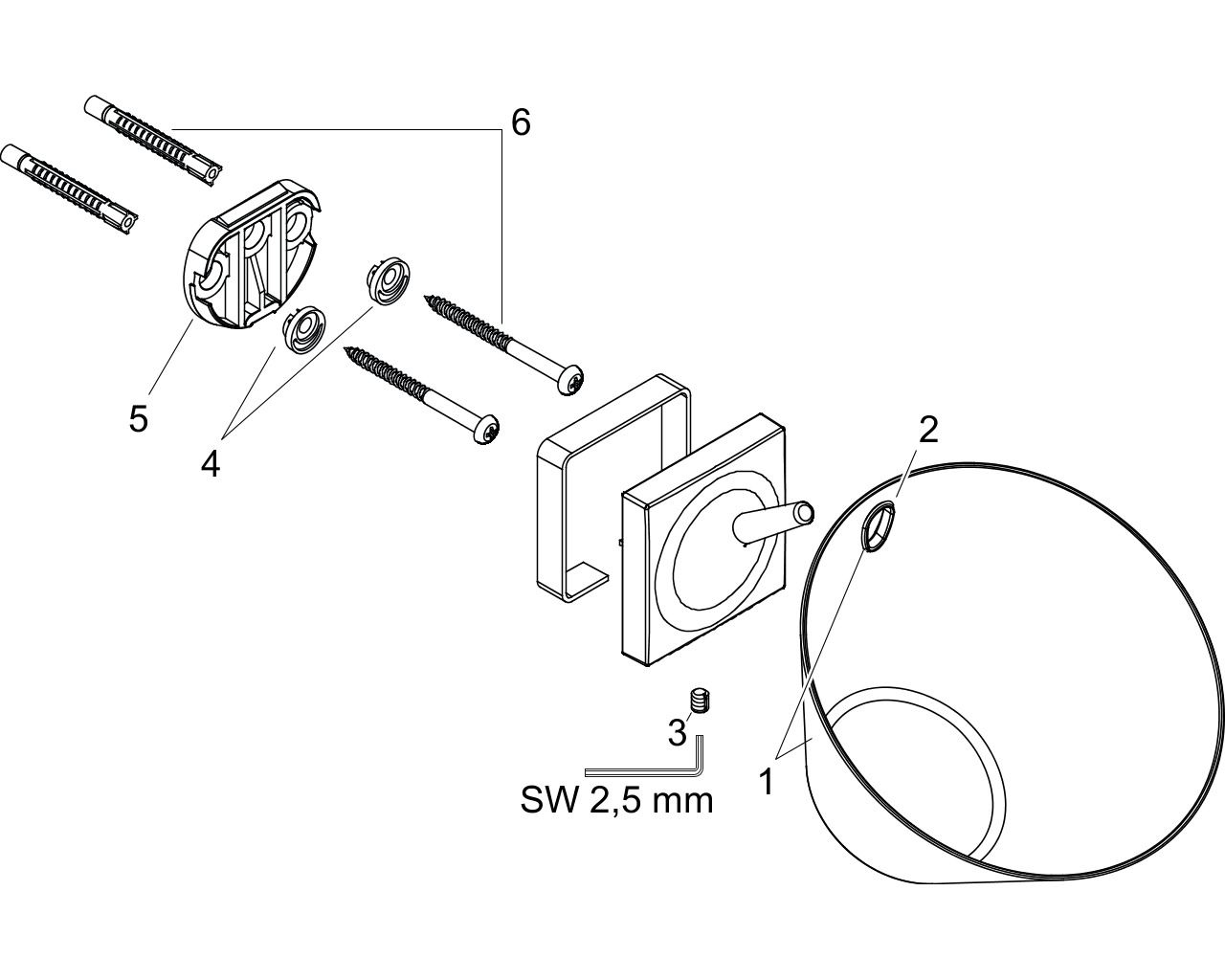 6

5

4

2

3

SW 2,5 mm

1