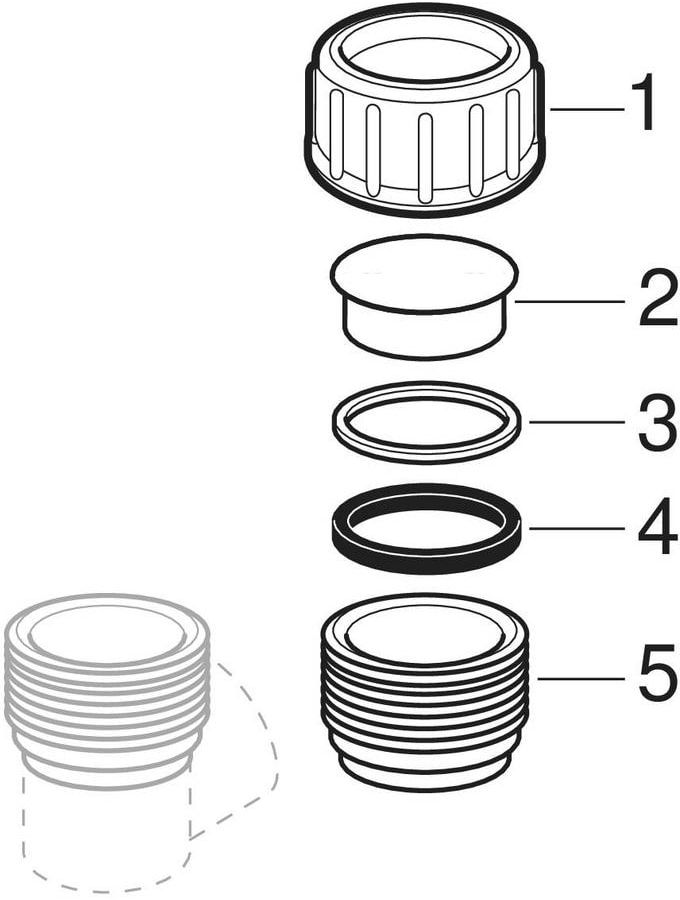 1
2
3
4
5