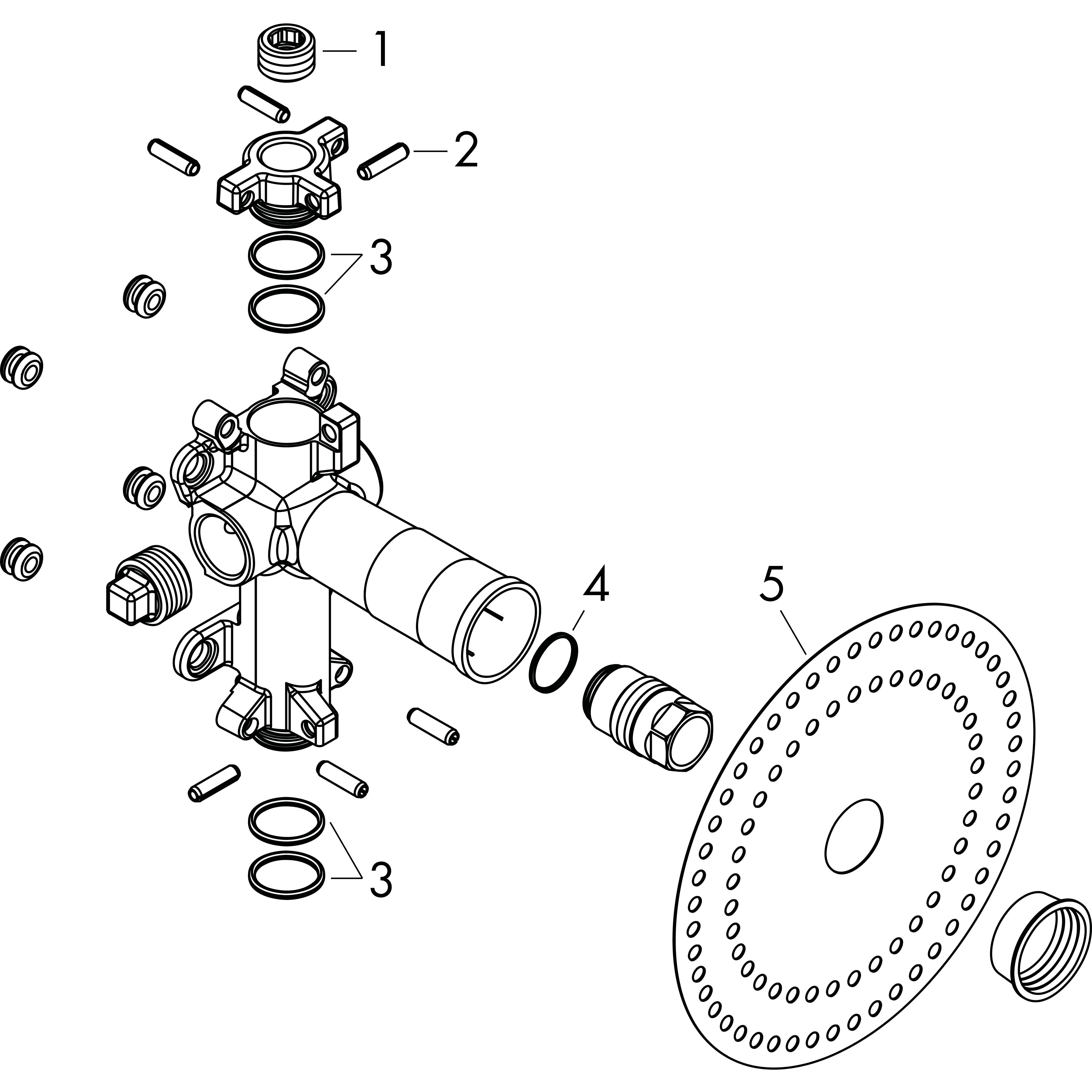 1
2
3
4
5
3