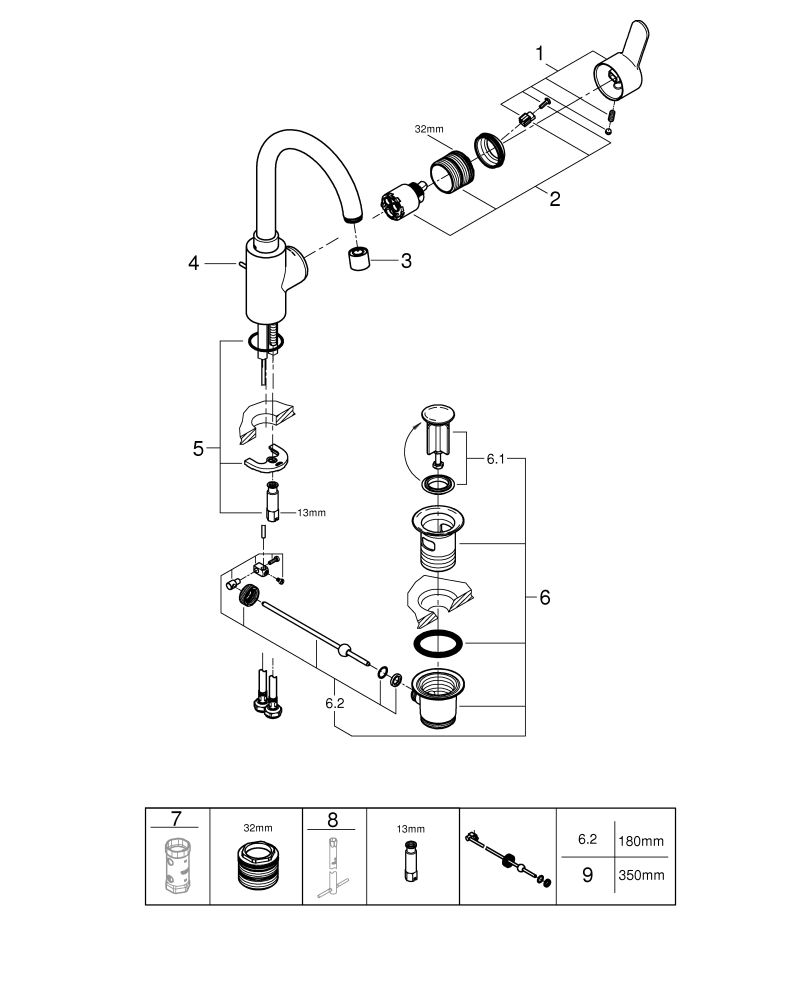 1
32mm
2
4
3
5
13mm
6.1
6
6.2

| 7 | 32mm | 8 | 13mm | | 6.2 | 180mm |
|---|---|---|---|---|---|---|
| | | | | | 9 | 350mm |