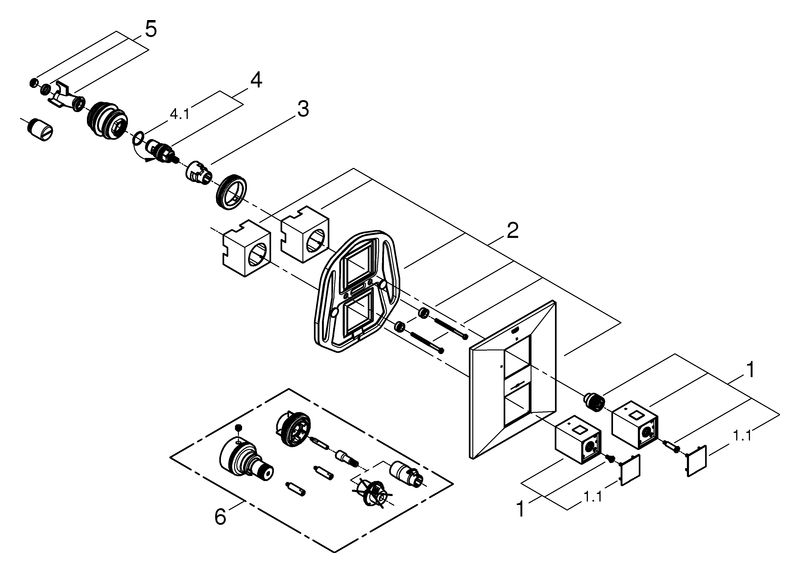 5
4
4.1
3
2
1
1.1
1
1.1
6