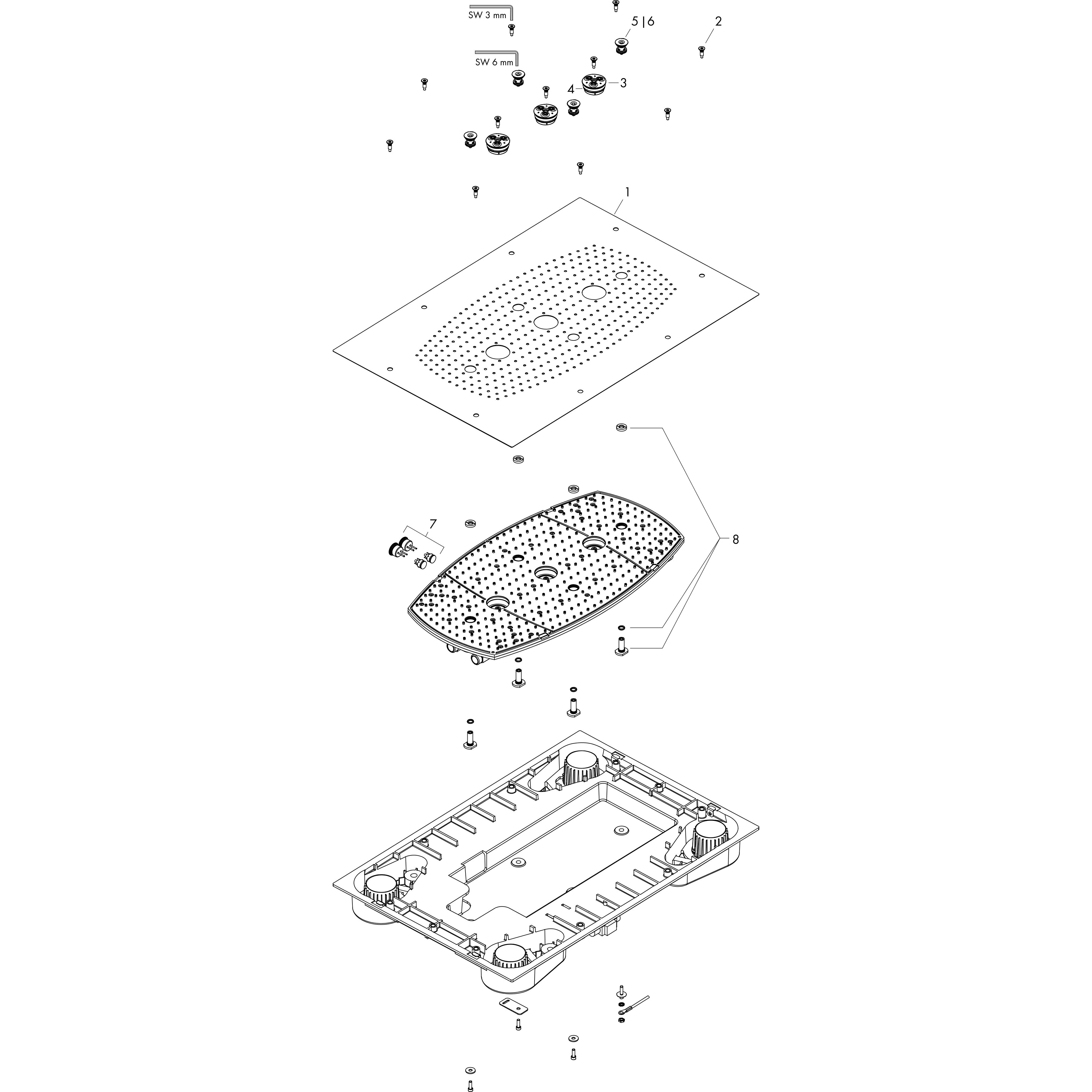 SW 3 mm

5|6

2

SW 6 mm

4

3

1

7

8