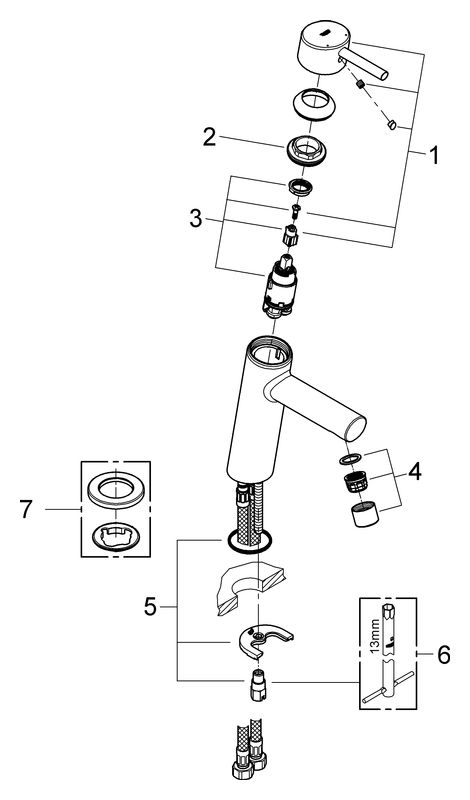 1
2
3
4
7
5
13mm
6