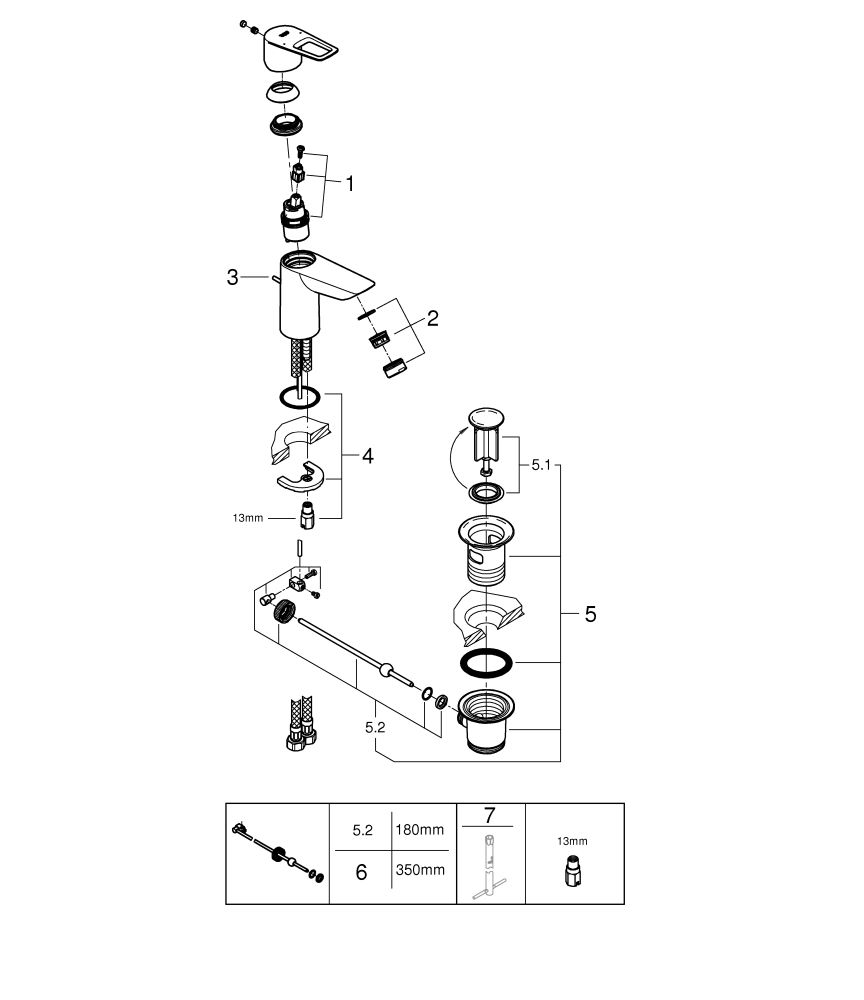 1

3

2

4

13mm

5.1

5

5.2

| | 5.2 | 180mm | 7 | 13mm |
|---|---|---|---|---|
| | 6 | 350mm | | |