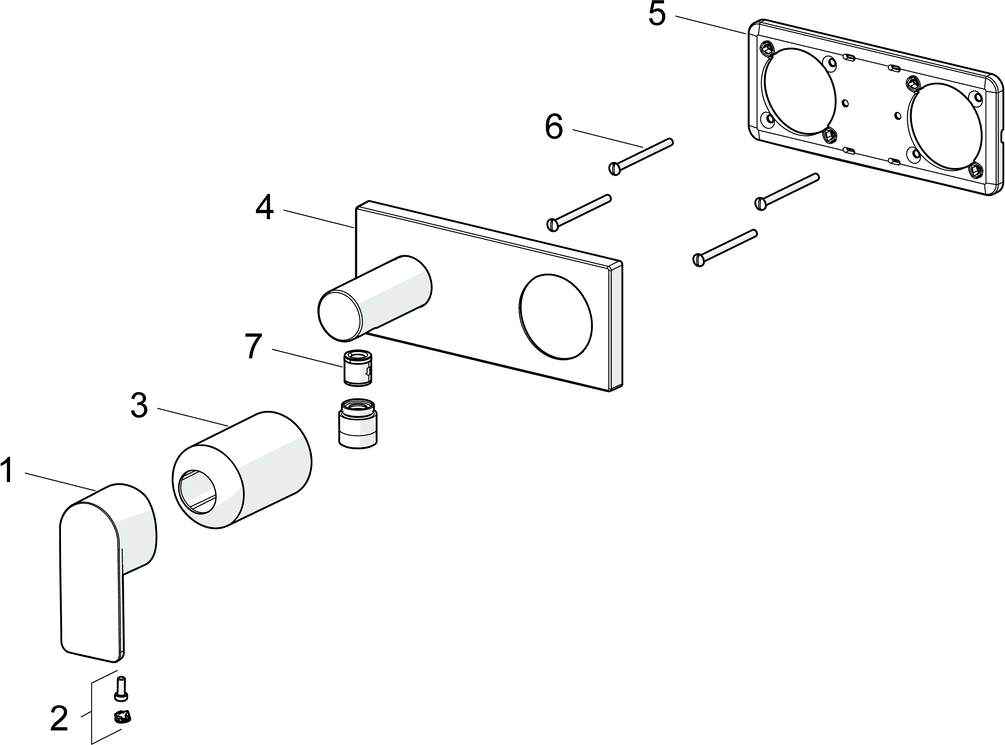 5
6
4
7
3
1
2