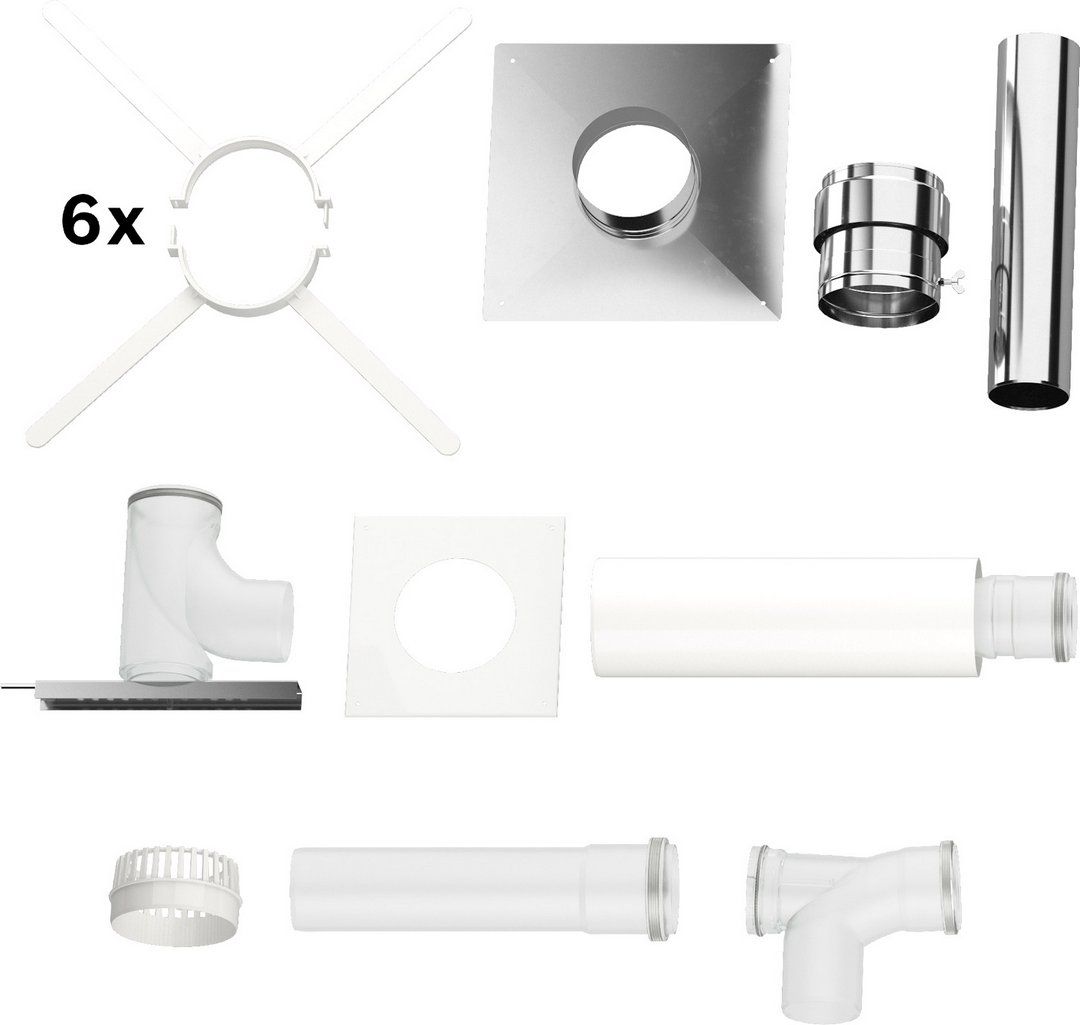 6x