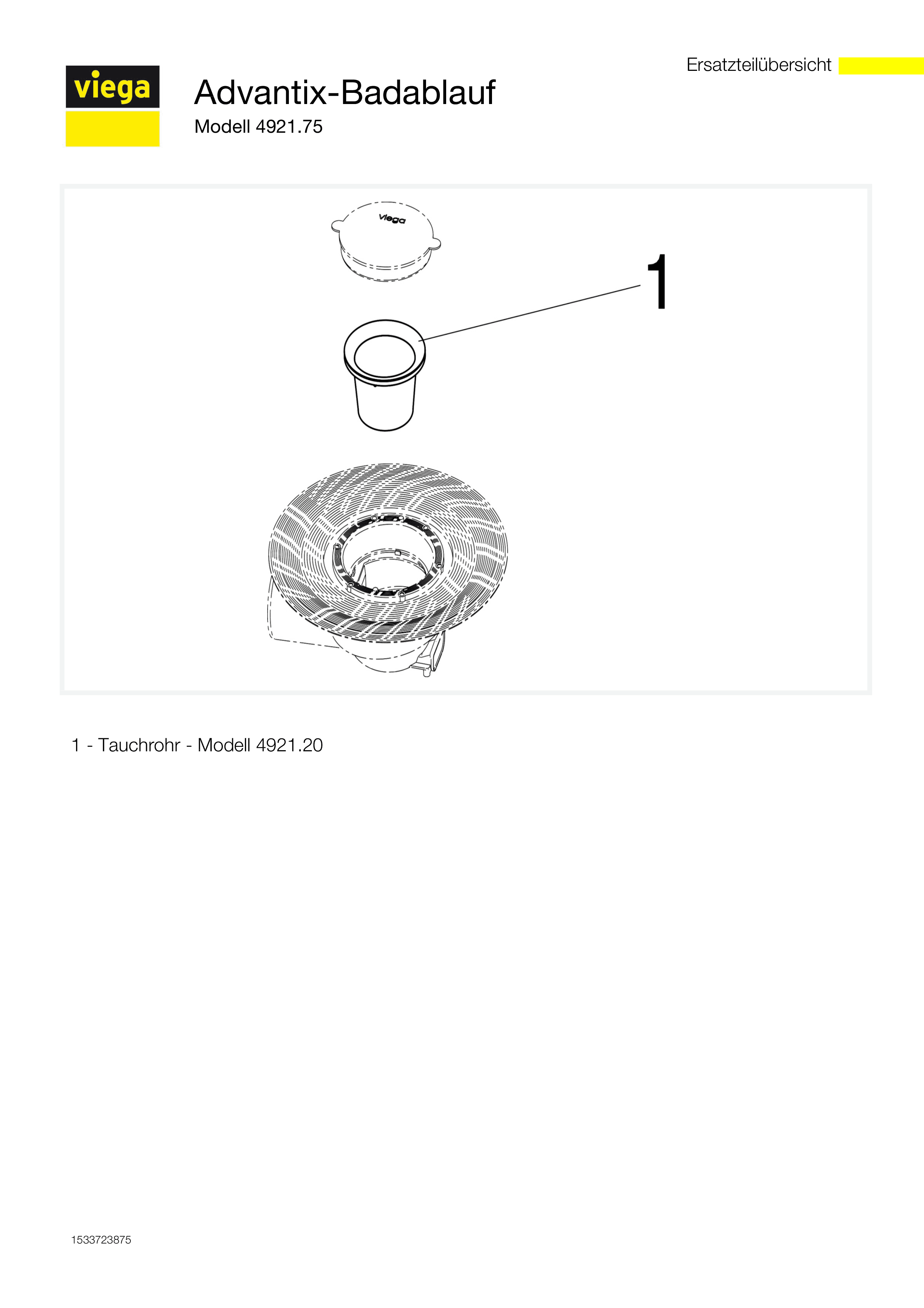 Ersatzteilübersicht

viega

Advantix-Badablauf

Modell 4921.75

viega

1

1 - Tauchrohr - Modell 4921.20

1533723875