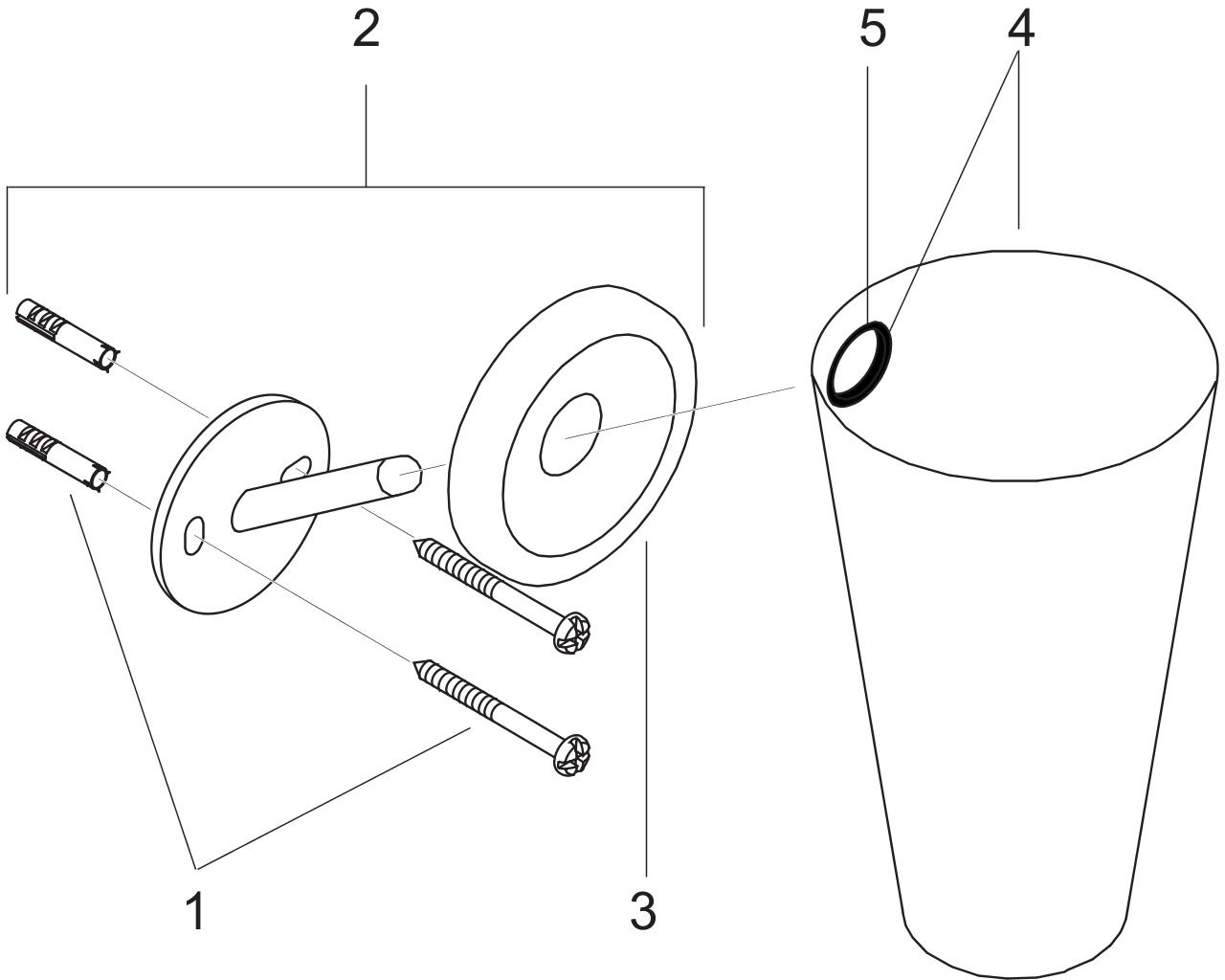 2
5
4
1
3